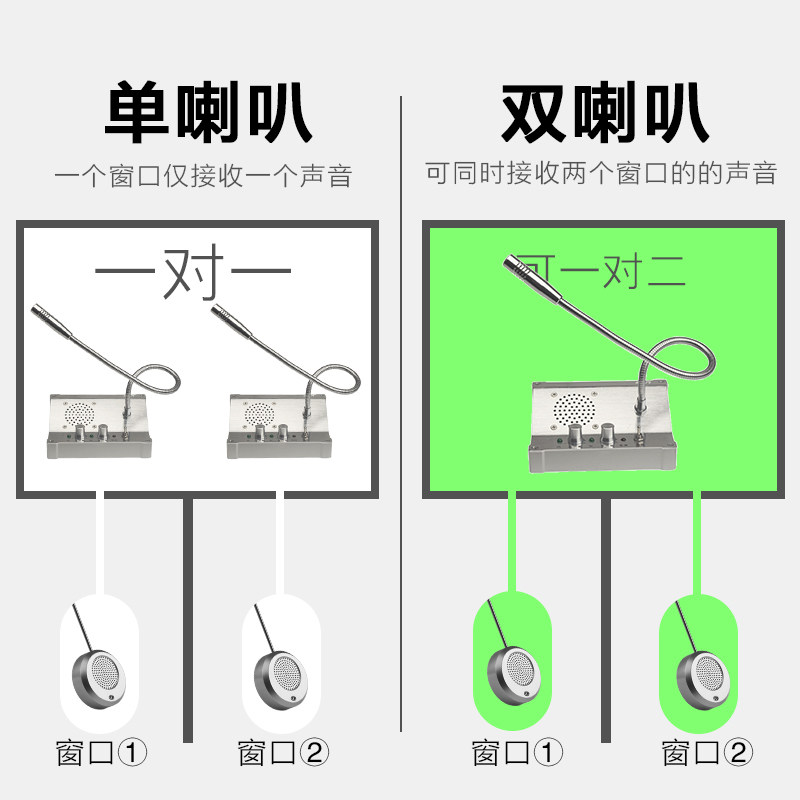 单喇叭
一个窗口仅接收一个声音

一对一

窗口①

窗口②

双喇叭
可同时接收两个窗口的的声音

可一对二

窗口①

窗口②