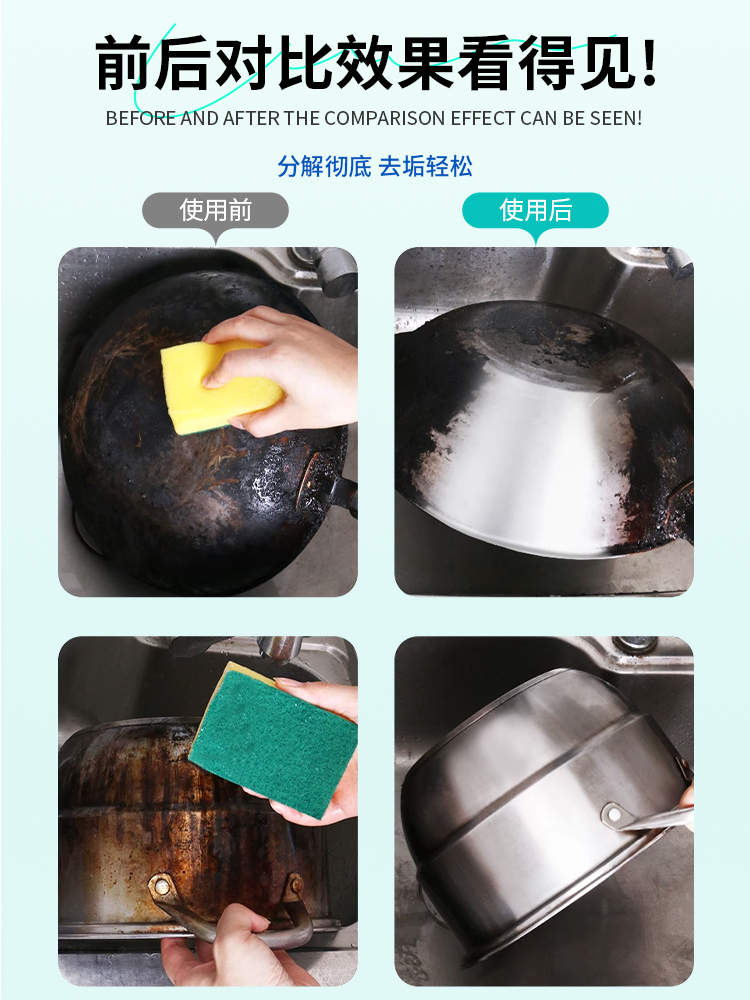 前后对比效果看得见!
BEFORE AND AFTER THE COMPARISON EFFECT CAN BE SEEN!

分解彻底 去垢轻松

使用前

使用后