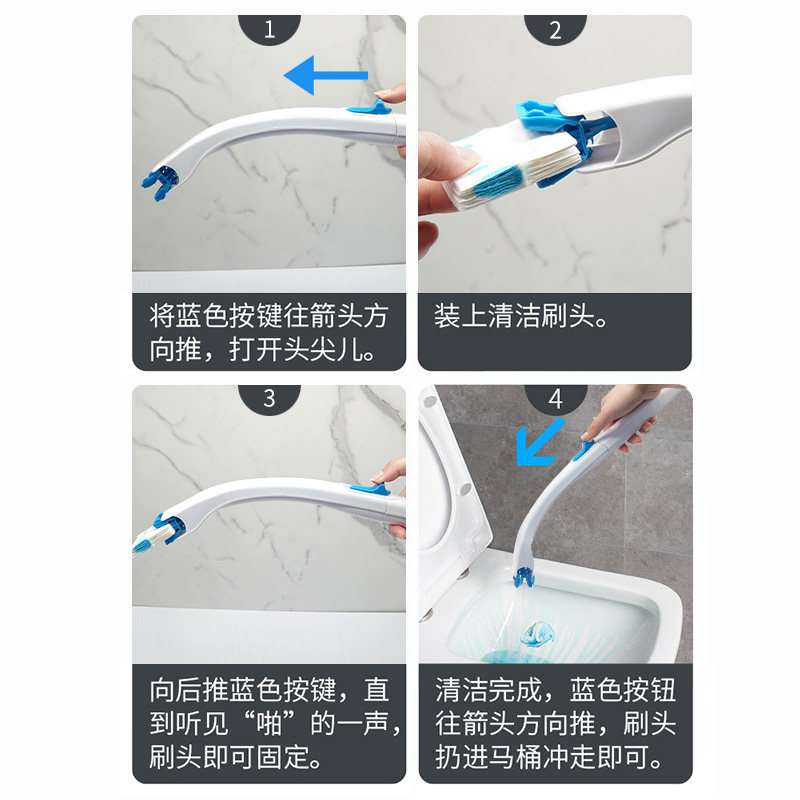 1

将蓝色按键往箭头方向推，打开头尖儿。

2

装上清洁刷头。

3

向后推蓝色按键，直到听见“啪”的一声，刷头即可固定。

4

清洁完成，蓝色按钮往箭头方向推，刷头扔进马桶冲走即可。