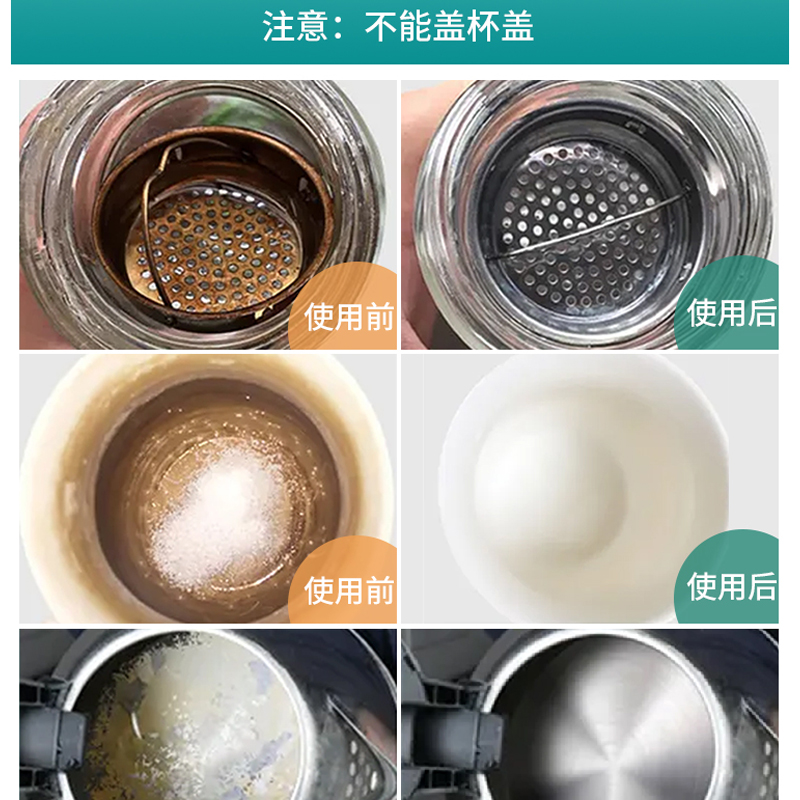 注意：不能盖杯盖

使用前

使用后

使用前

使用后