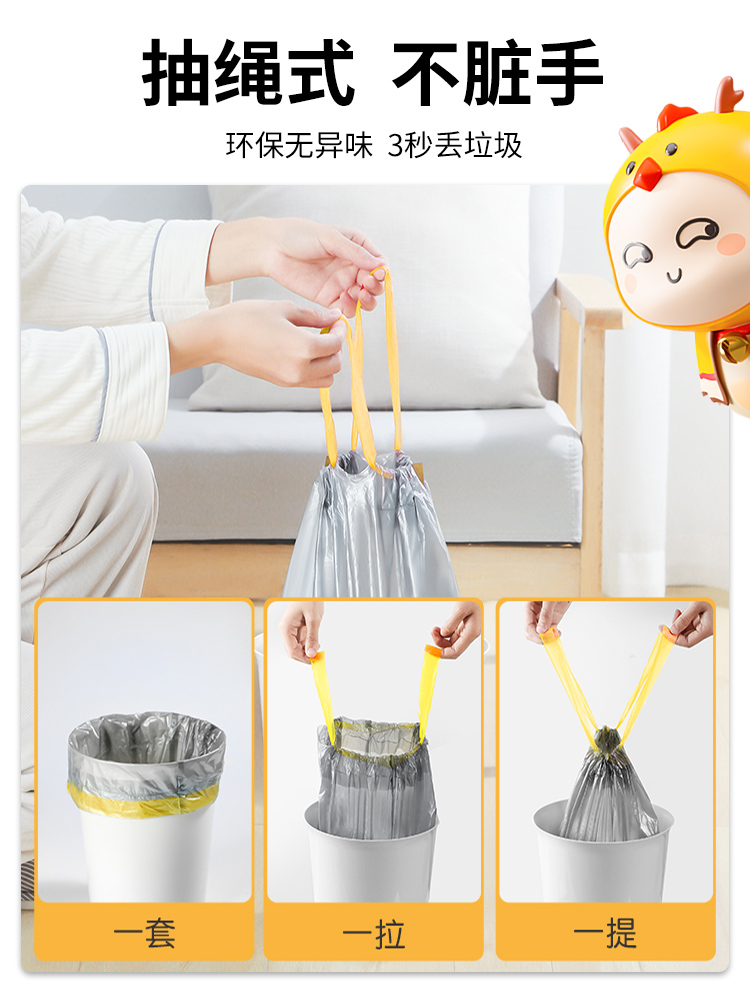 抽绳式 不脏手

环保无异味 3秒丢垃圾

一套

一拉

一提