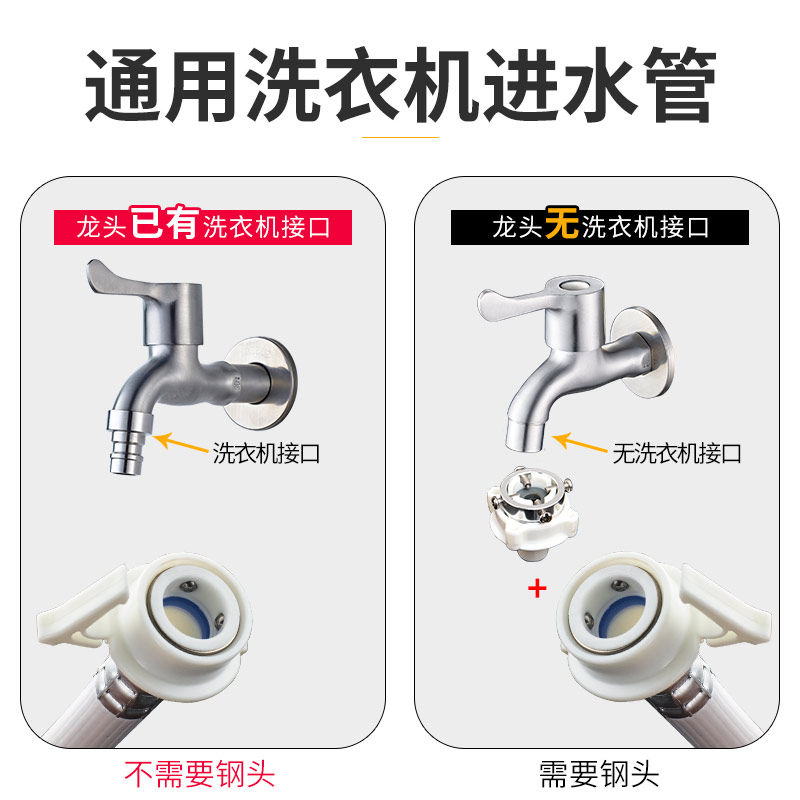 通用洗衣机进水管

龙头已有洗衣机接口

洗衣机接口

不需要钢头

龙头无洗衣机接口

无洗衣机接口

+

需要钢头