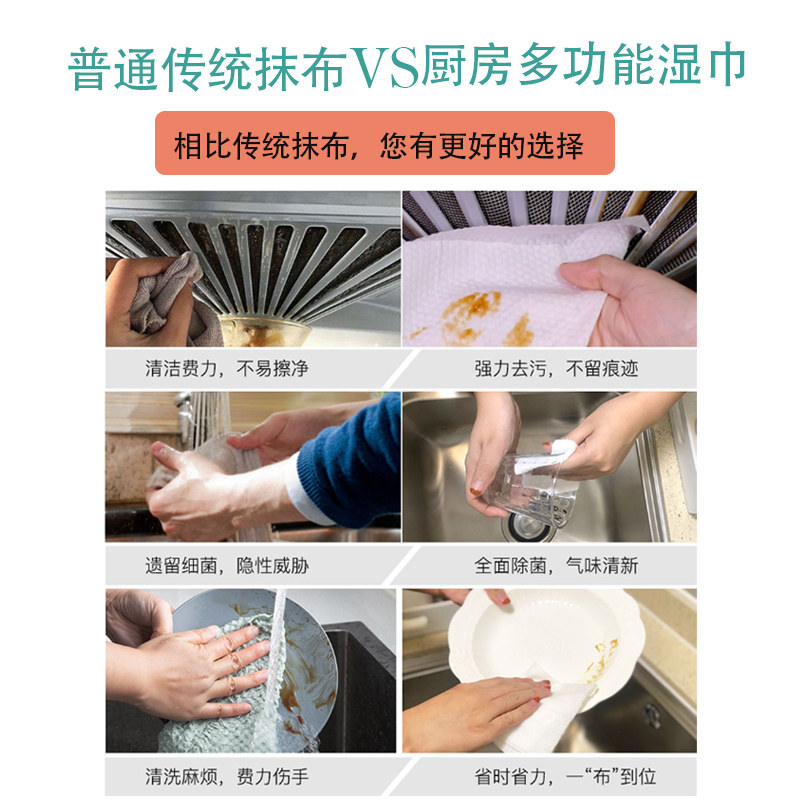 普通传统抹布VS厨房多功能湿巾

相比传统抹布，您有更好的选择

清洁费力，不易擦净

强力去污，不留痕迹

遗留细菌，隐性威胁

全面除菌，气味清新

清洗麻烦，费力伤手

省时省力，一“布”到位