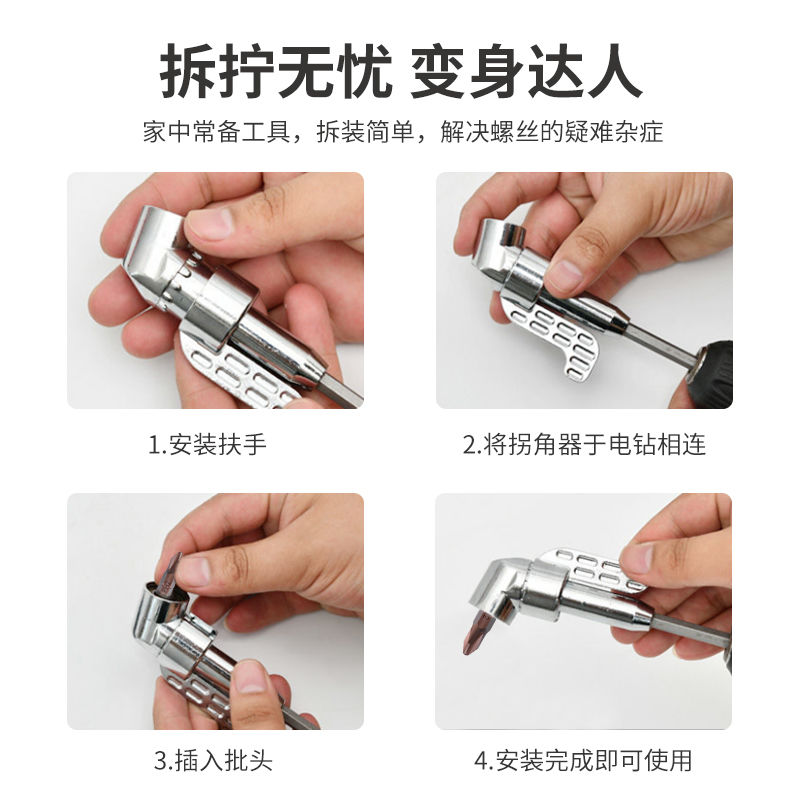 拆拧无忧 变身达人

家中常备工具，拆装简单，解决螺丝的疑难杂症

1.安装扶手

2.将拐角器于电钻相连

3.插入批头

4.安装完成即可使用