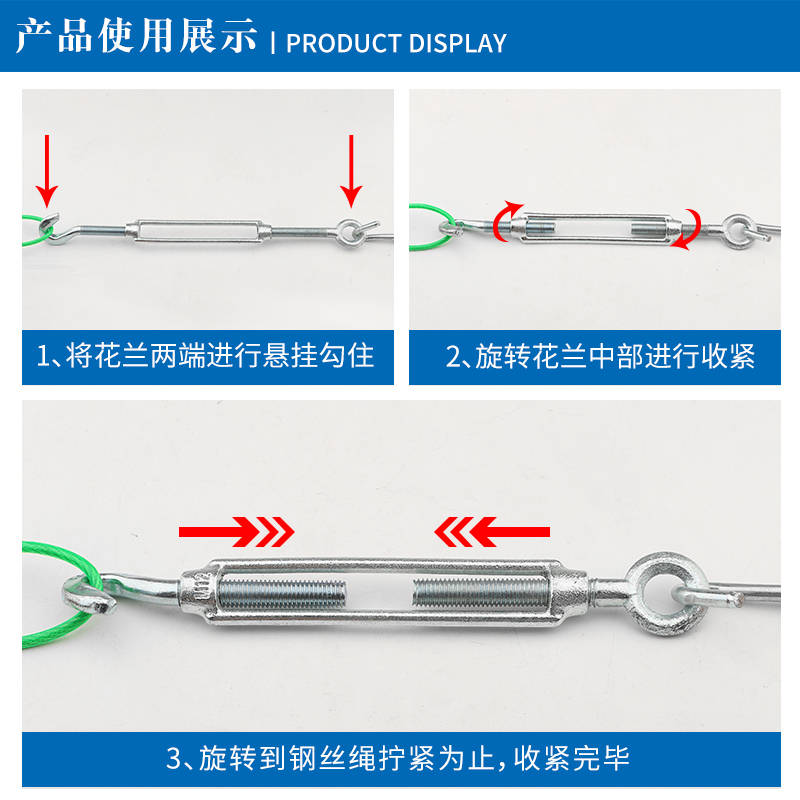 产品使用展示 | PRODUCT DISPLAY

1、将花兰两端进行悬挂勾住

2、旋转花兰中部进行收紧

M12

3、旋转到钢丝绳拧紧为止，收紧完毕