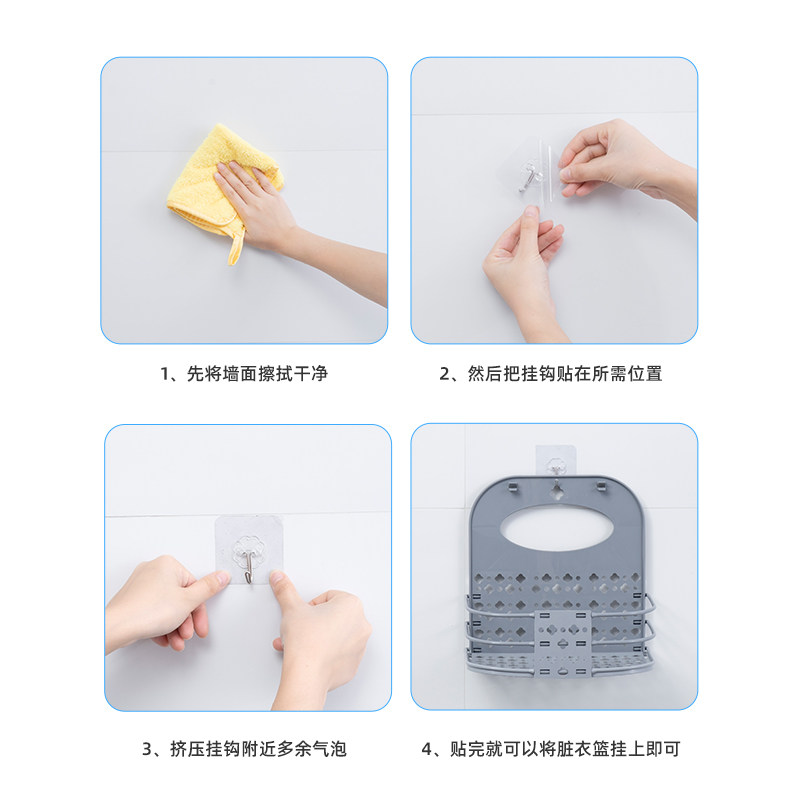 1、先将墙面擦拭干净

2、然后把挂钩贴在所需位置

3、挤压挂钩附近多余气泡

4、贴完就可以将脏衣篮挂上即可