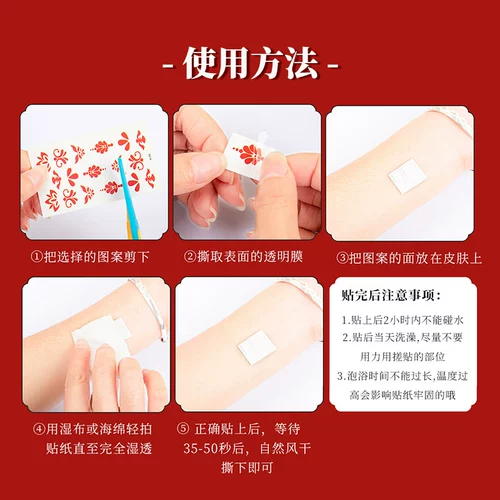 - 使用方法 -

①把选择的图案剪下

②撕取表面的透明膜

③把图案的面放在皮肤上

④用湿布或海绵轻拍贴纸直至完全湿透

⑤ 正确贴上后，等待35-50秒后，自然风干撕下即可

贴完后注意事项：

1.贴上后2小时内不能碰水

2.贴后当天洗澡,尽量不要用力用搓贴的部位

3.泡浴时间不能过长,温度过高会影响贴纸牢固的哦