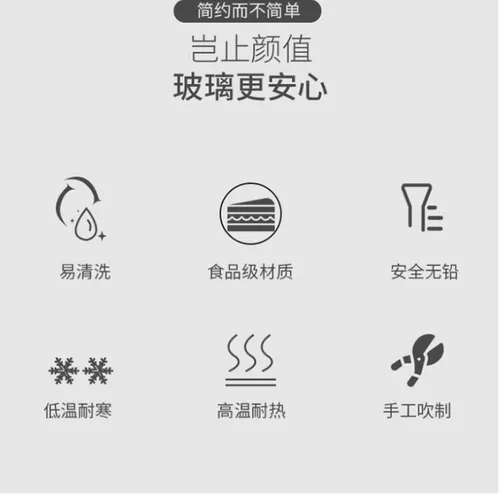 简约而不简单

岂止颜值

玻璃更安心

易清洗

食品级材质

安全无铅

低温耐寒

高温耐热

手工吹制