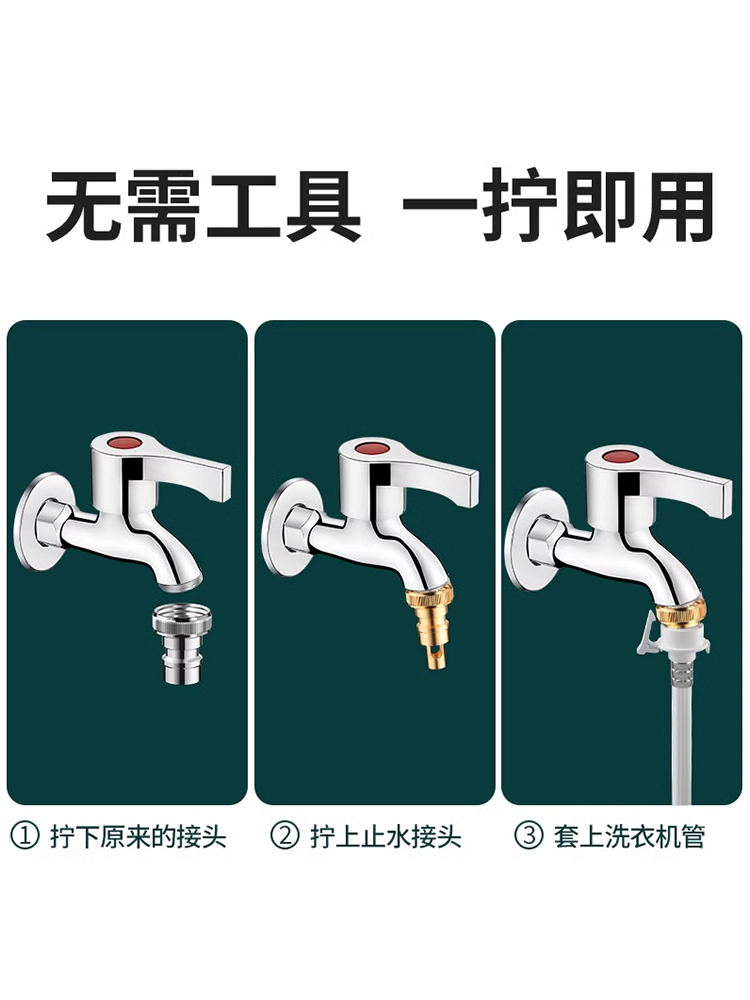 无需工具 一拧即用

① 拧下原来的接头

② 拧上止水接头

③ 套上洗衣机管