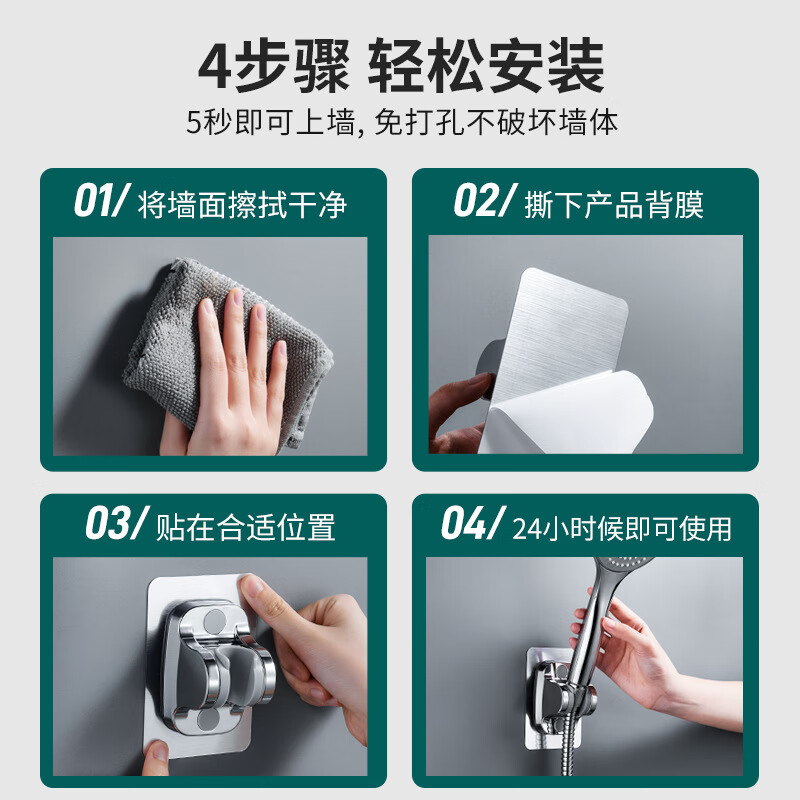 4步骤 轻松安装

5秒即可上墙, 免打孔不破坏墙体

01/ 将墙面擦拭干净

02/ 撕下产品背膜

03/ 贴在合适位置

04/ 24小时候即可使用