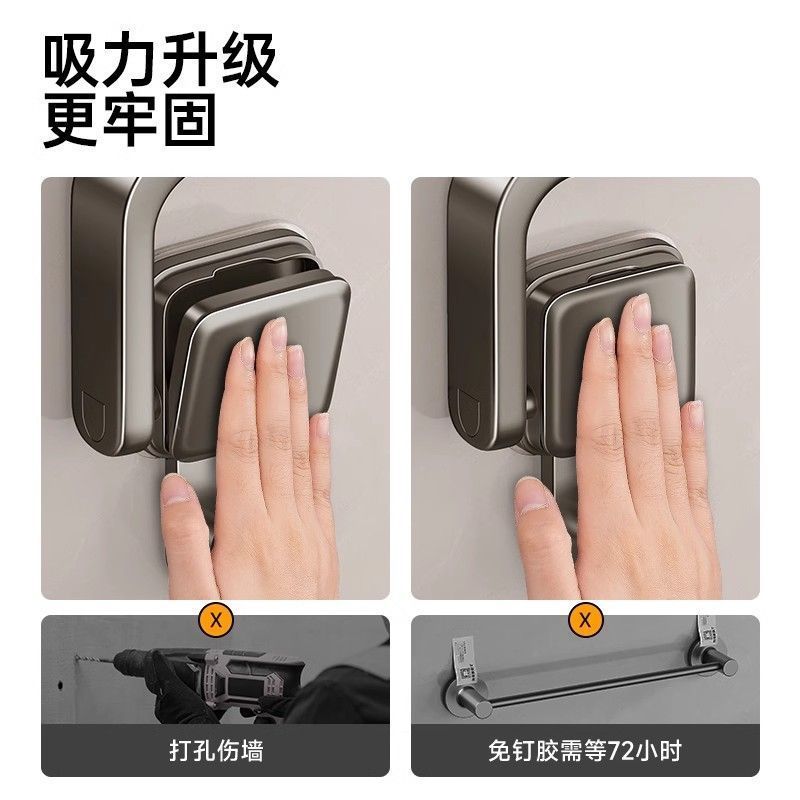 吸力升级
更牢固

X

打孔伤墙

X

免钉胶需等72小时