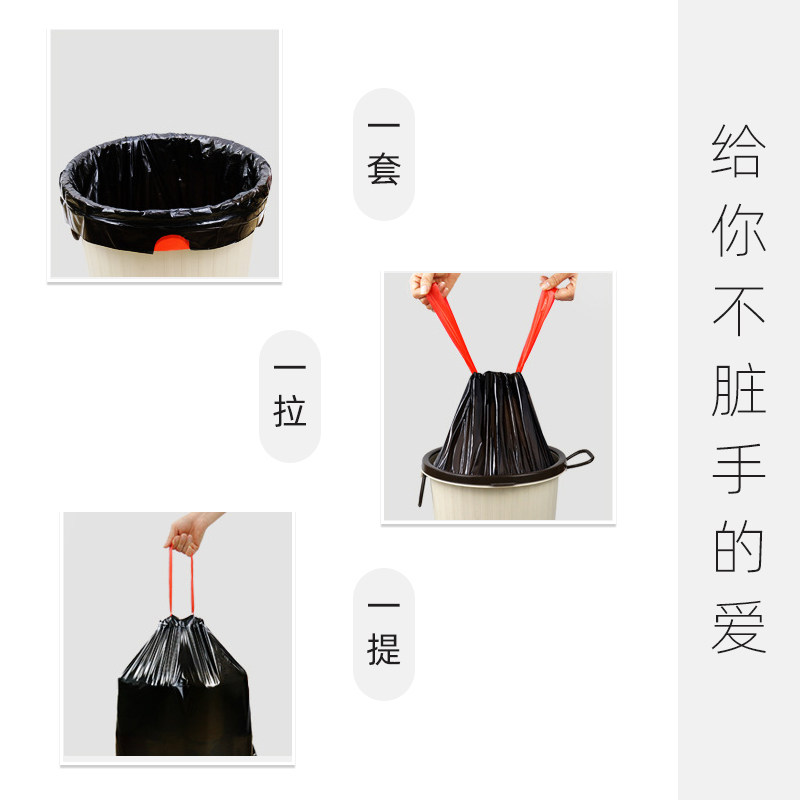 一套

一拉

一提

给你不脏手的爱