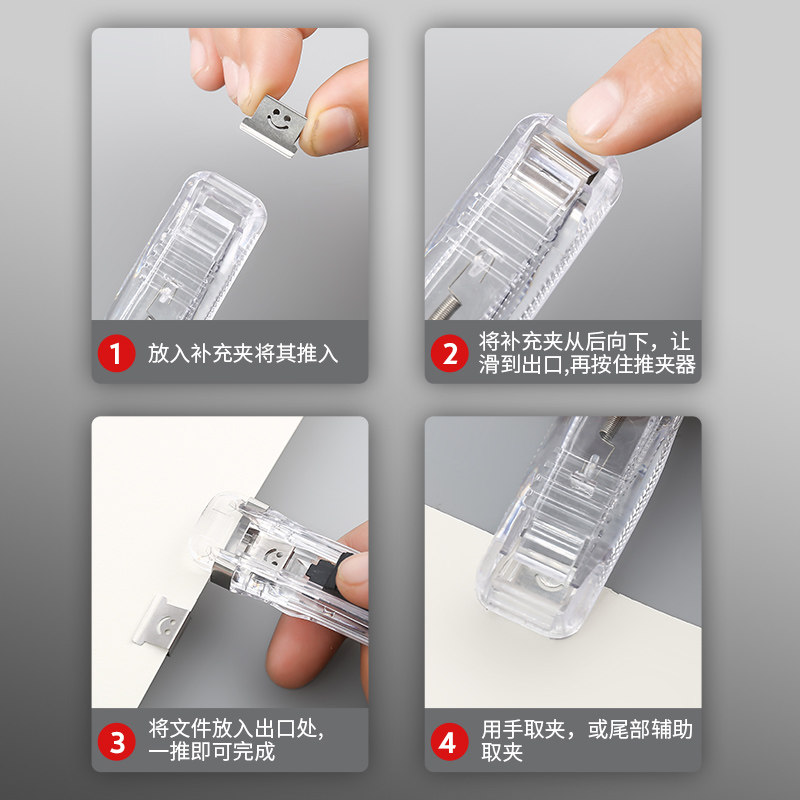 1 放入补充夹将其推入

2 将补充夹从后向下，让滑到出口,再按住推夹器

3 将文件放入出口处,一推即可完成

4 用手取夹，或尾部辅助取夹