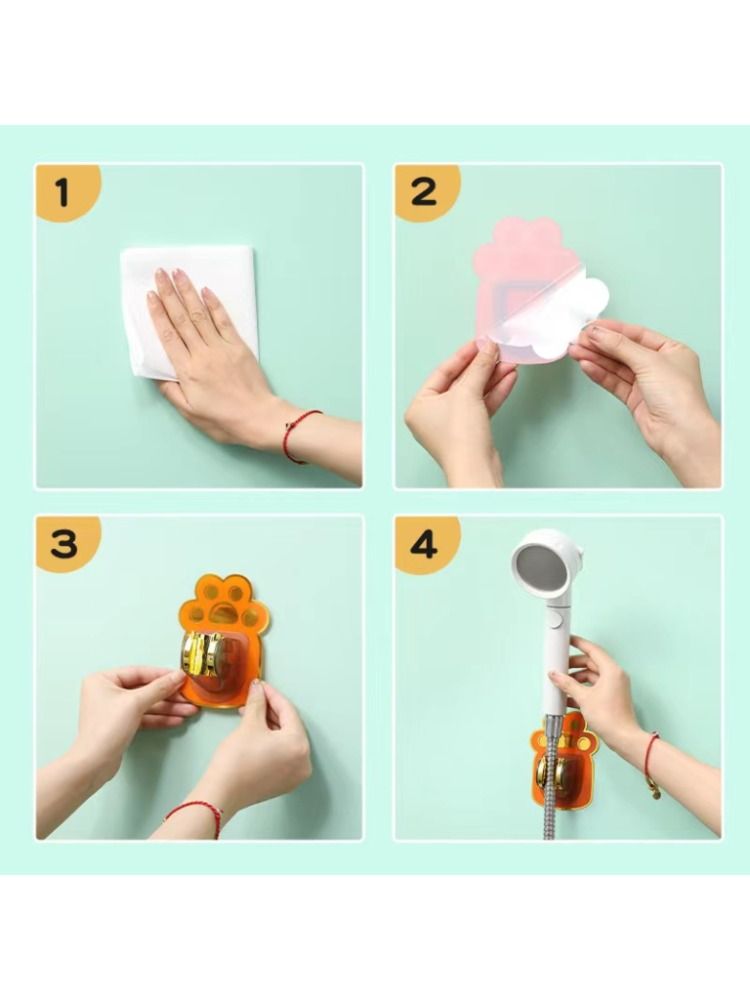 1

2

3

4