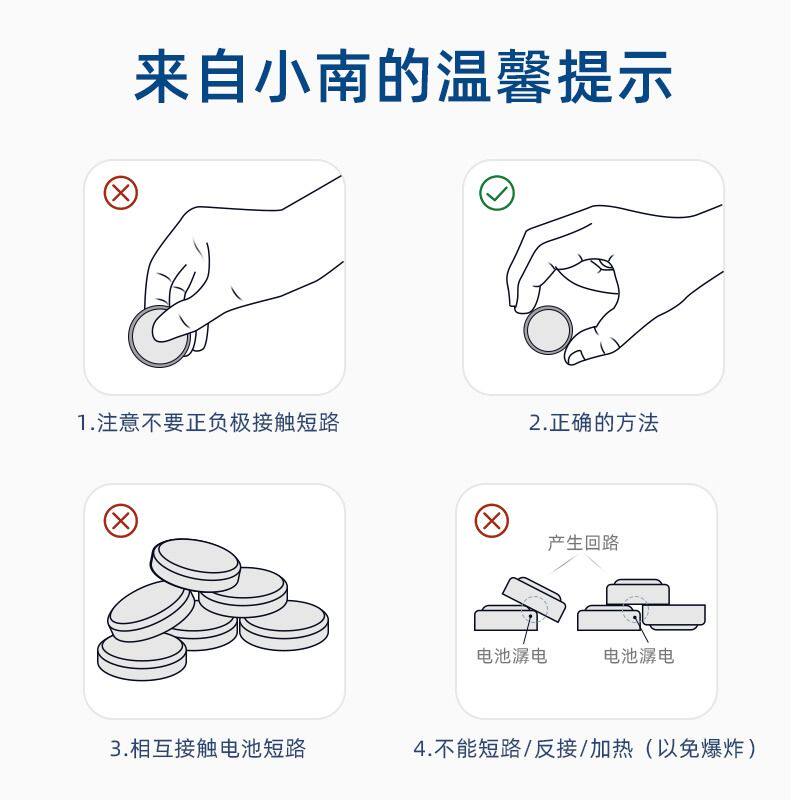 来自小南的温馨提示

1.注意不要正负极接触短路

2.正确的方法

3.相互接触电池短路

产生回路

电池漏电

电池漏电

4.不能短路/反接/加热（以免爆炸）