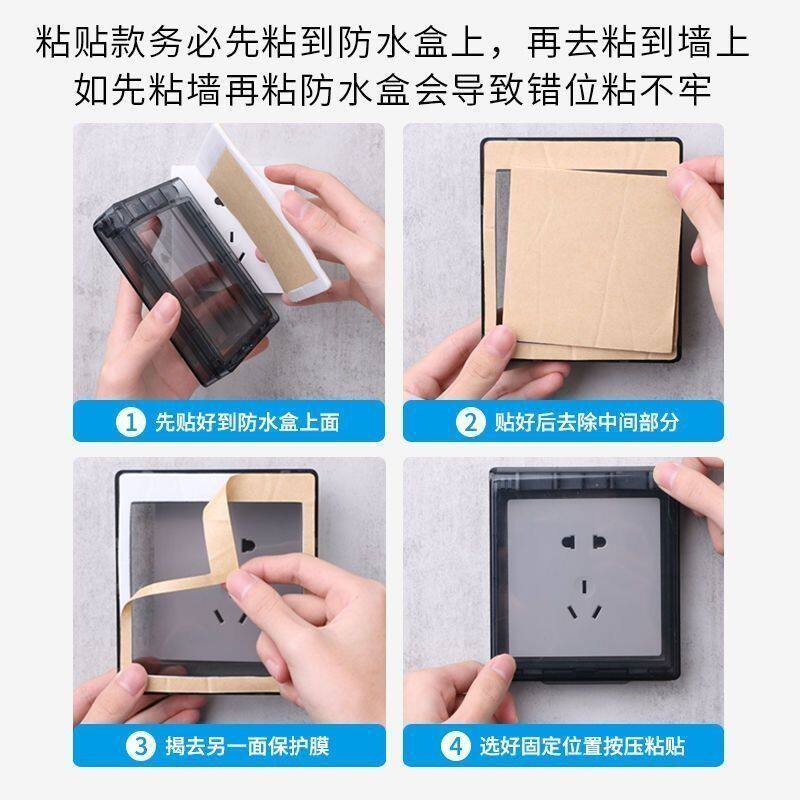 粘贴款务必先粘到防水盒上，再去粘到墙上
如先粘墙再粘防水盒会导致错位粘不牢

1 先贴好到防水盒上面

2 贴好后去除中间部分

3 揭去另一面保护膜

4 选好固定位置按压粘贴