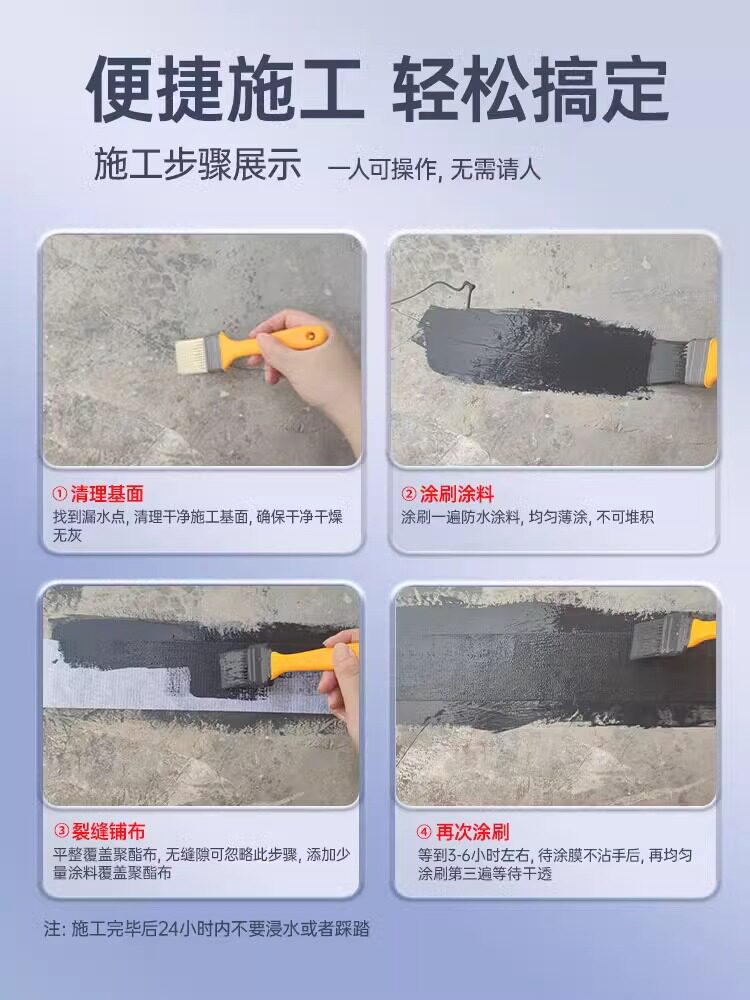 便捷施工 轻松搞定

施工步骤展示 一人可操作, 无需请人

① 清理基面
找到漏水点, 清理干净施工基面, 确保干净干燥无灰

② 涂刷涂料
涂刷一遍防水涂料, 均匀薄涂, 不可堆积

③ 裂缝铺布
平整覆盖聚酯布, 无缝隙可忽略此步骤, 添加少量涂料覆盖聚酯布

④ 再次涂刷
等到3-6小时左右, 待涂膜不沾手后, 再均匀涂刷第三遍等待干透

注: 施工完毕后24小时内不要浸水或者踩踏