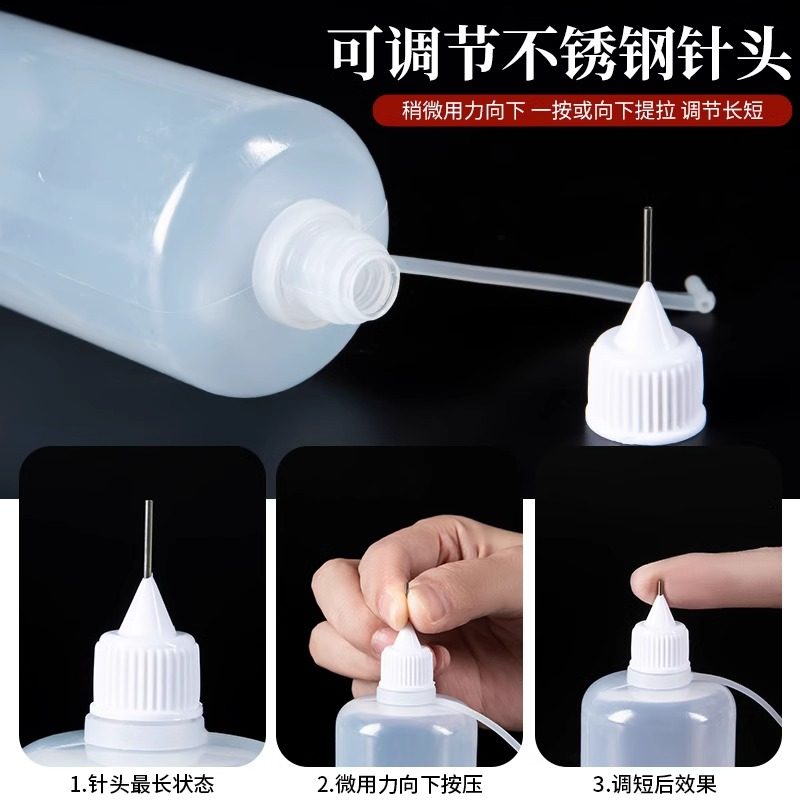 可调节不锈钢针头

稍微用力向下 一按或向下提拉 调节长短

1.针头最长状态

2.微用力向下按压

3.调短后效果