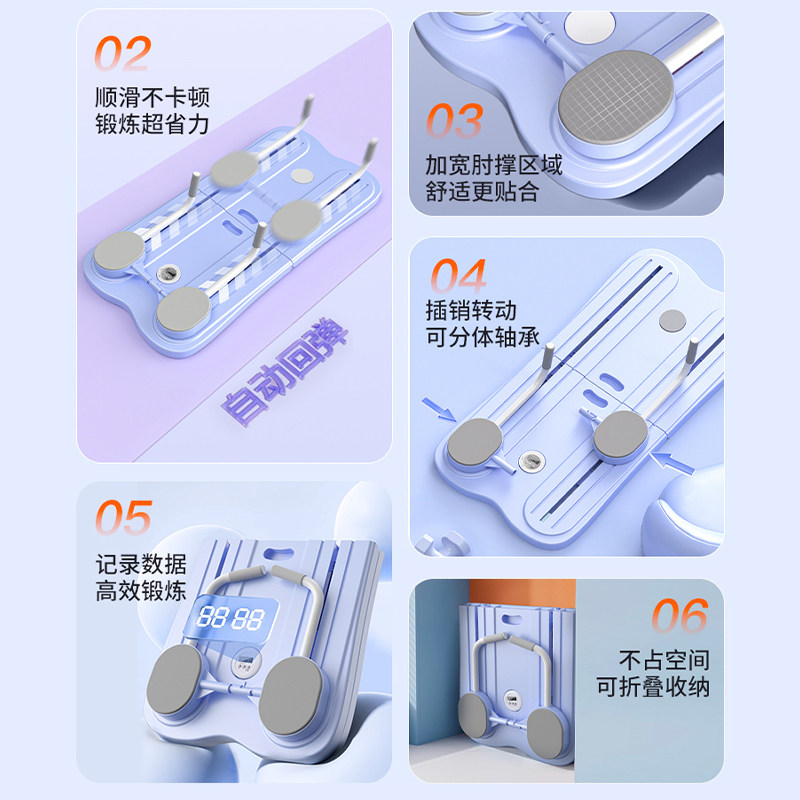 02
顺滑不卡顿
锻炼超省力

自动回弹

03
加宽肘撑区域
舒适更贴合

04
插销转动
可分体轴承

05
记录数据
高效锻炼

88 88

06
不占空间
可折叠收纳