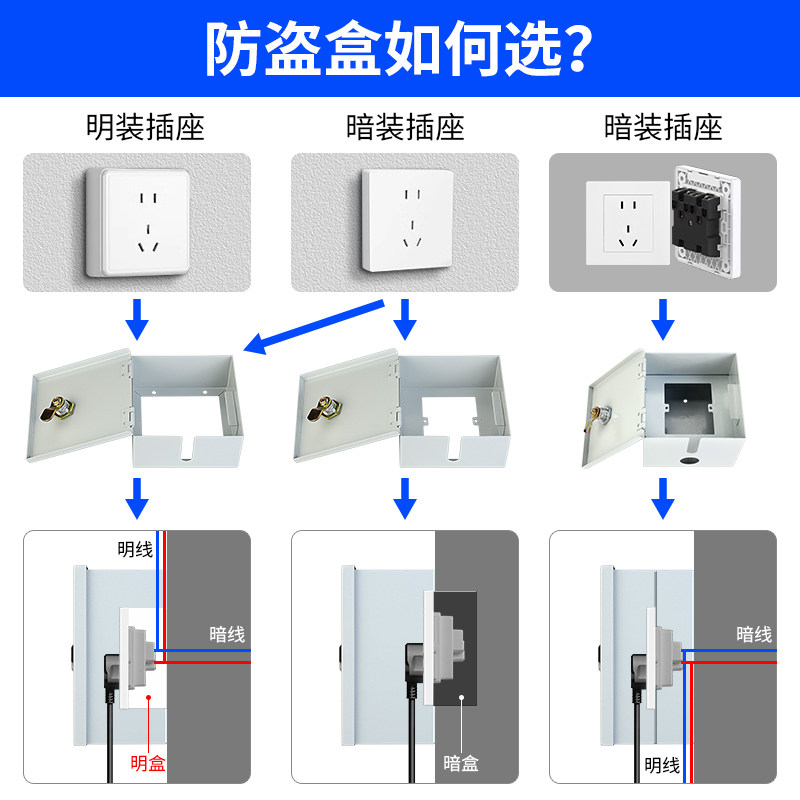 防盗盒如何选？

明装插座

暗装插座

暗装插座

明线

暗线

明盒

暗盒

暗线

明线