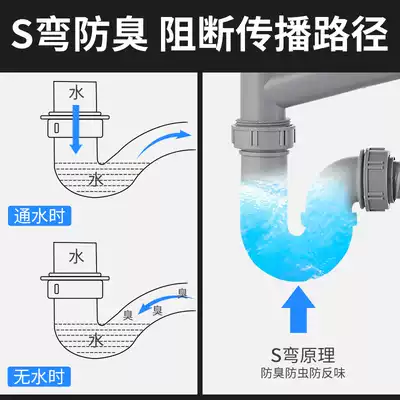 S弯防臭 阻断传播路径

水

水

通水时

水

臭

臭 臭

水

无水时

S弯原理
防臭防虫防反味