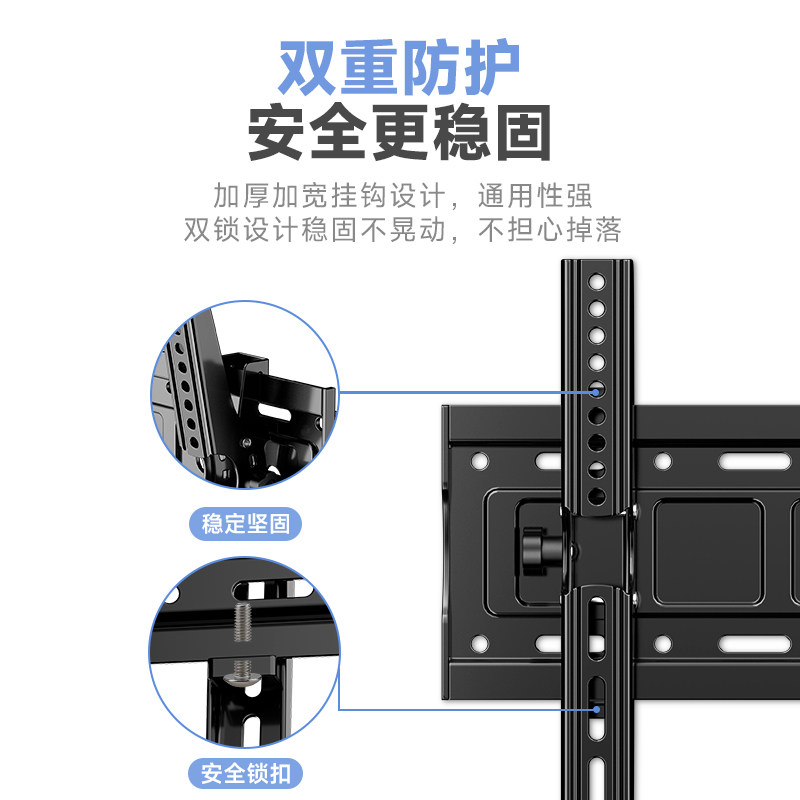 双重防护
安全更稳固

加厚加宽挂钩设计，通用性强
双锁设计稳固不晃动，不担心掉落

稳定坚固

安全锁扣