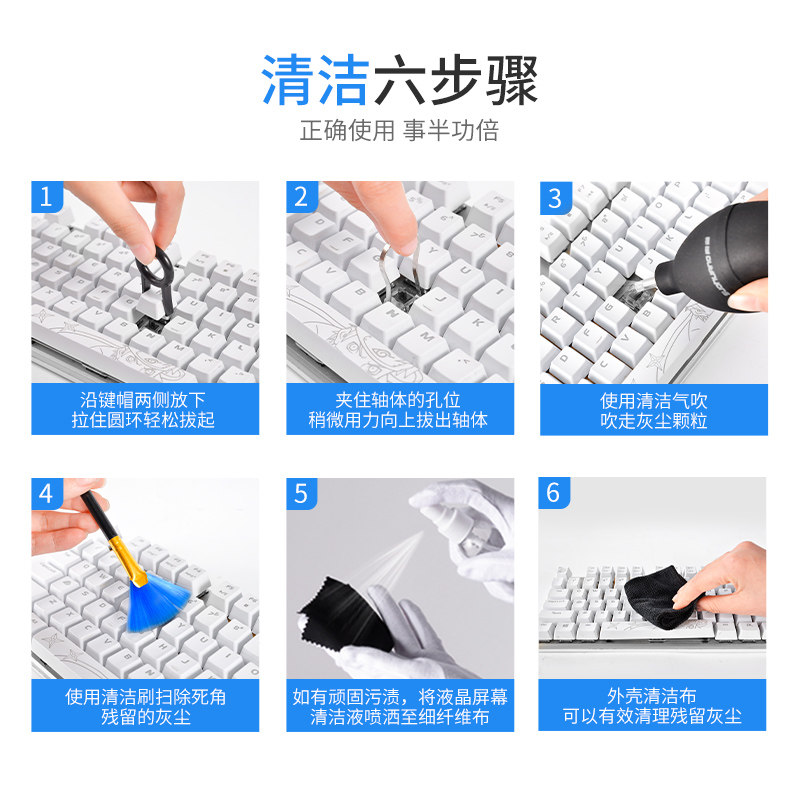 清洁六步骤

正确使用 事半功倍

1

沿键帽两侧放下
拉住圆环轻松拔起

2

夹住轴体的孔位
稍微用力向上拔出轴体

3

使用清洁气吹
吹走灰尘颗粒

4

使用清洁刷扫除死角
残留的灰尘

5

如有顽固污渍，将液晶屏幕
清洁液喷洒至细纤维布

6

外壳清洁布
可以有效清理残留灰尘