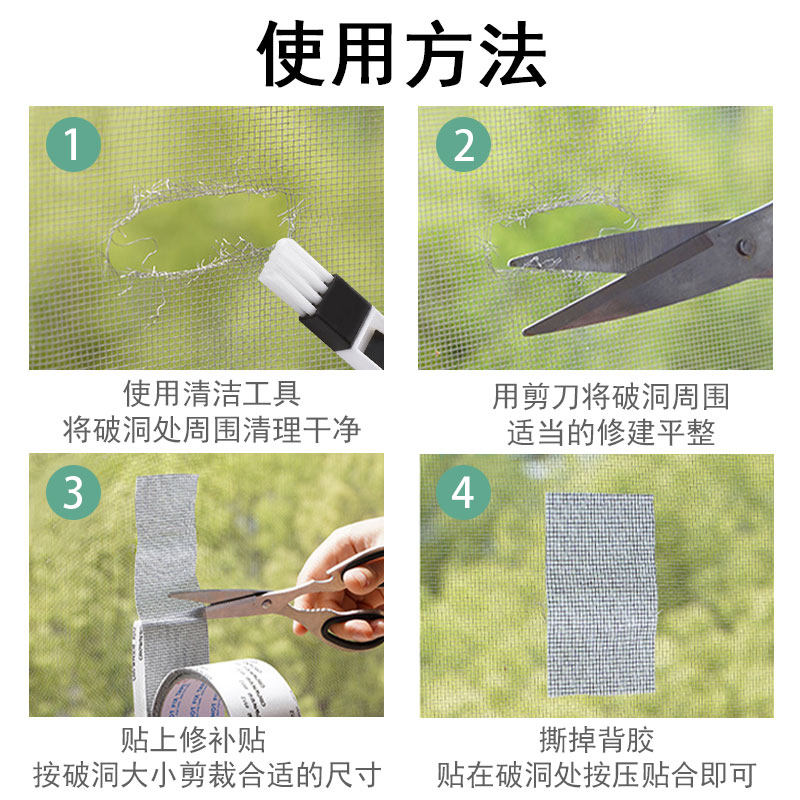 使用方法

1

使用清洁工具
将破洞处周围清理干净

2

用剪刀将破洞周围
适当的修建平整

3

贴上修补贴
按破洞大小剪裁合适的尺寸

4

撕掉背胶
贴在破洞处按压贴合即可