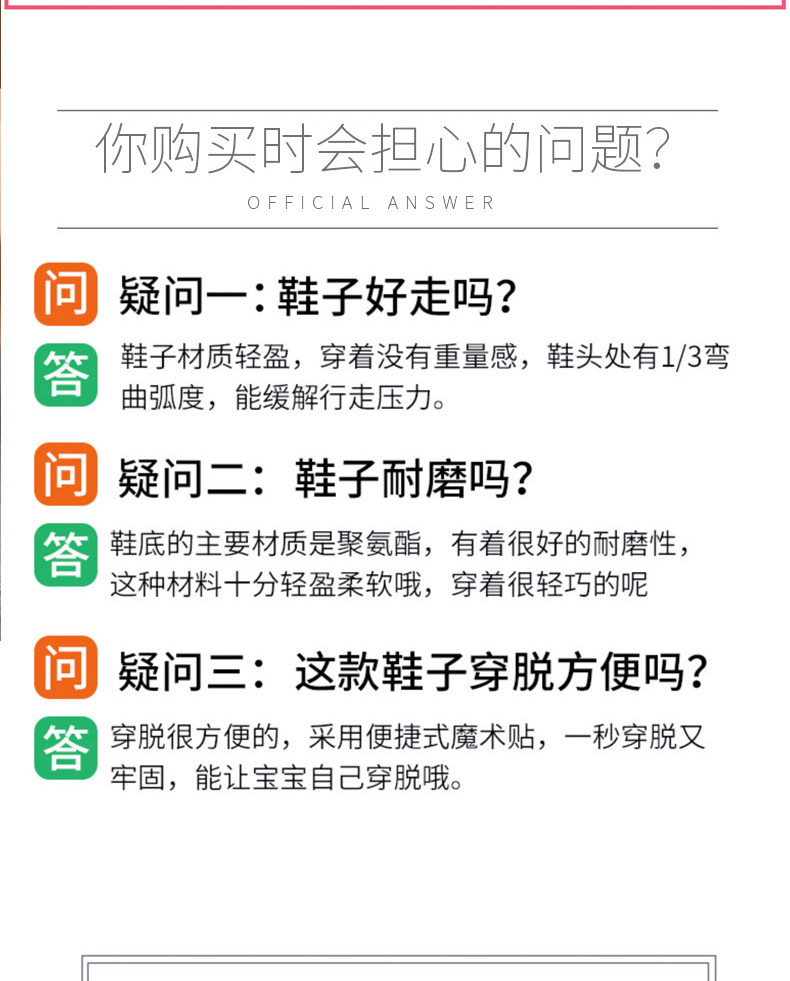 你购买时会担心的问题?

OFFICIAL ANSWER

问 疑问一:鞋子好走吗?

答 鞋子材质轻盈，穿着没有重量感，鞋头处有1/3弯曲弧度，能缓解行走压力。

问 疑问二：鞋子耐磨吗?

答 鞋底的主要材质是聚氨酯，有着很好的耐磨性，这种材料十分轻盈柔软哦，穿着很轻巧的呢

问 疑问三：这款鞋子穿脱方便吗?

答 穿脱很方便的，采用便捷式魔术贴，一秒穿脱又牢固，能让宝宝自己穿脱哦。