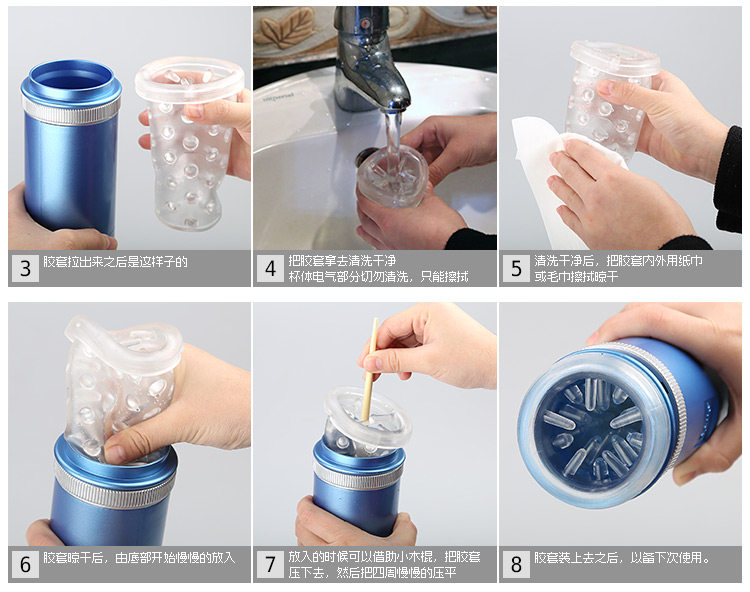 3 胶套拉出来之后是这样子的

4 把胶套拿去清洗干净
杯体电气部分切勿清洗，只能擦拭

5 清洗干净后，把胶套内外用纸巾或毛巾擦拭晾干

6 胶套晾干后，由底部开始慢慢的放入

7 放入的时候可以借助小木棍，把胶套压下去，然后把四周慢慢的压平

8 胶套装上去之后，以备下次使用。