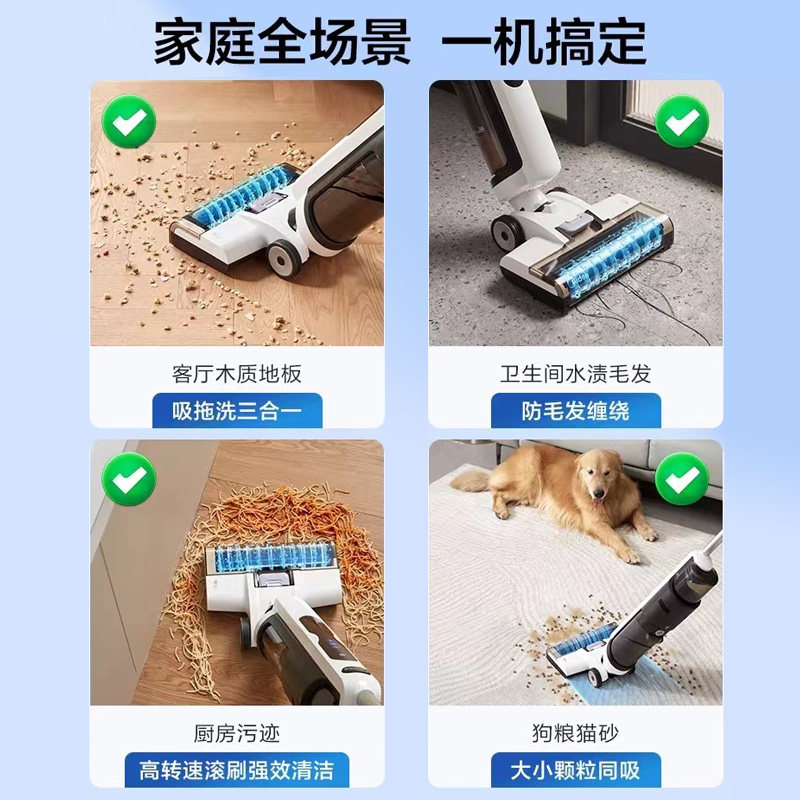 家庭全场景 一机搞定

客厅木质地板
吸拖洗三合一

卫生间水渍毛发
防毛发缠绕

厨房污迹
高转速滚刷强效清洁

狗粮猫砂
大小颗粒同吸