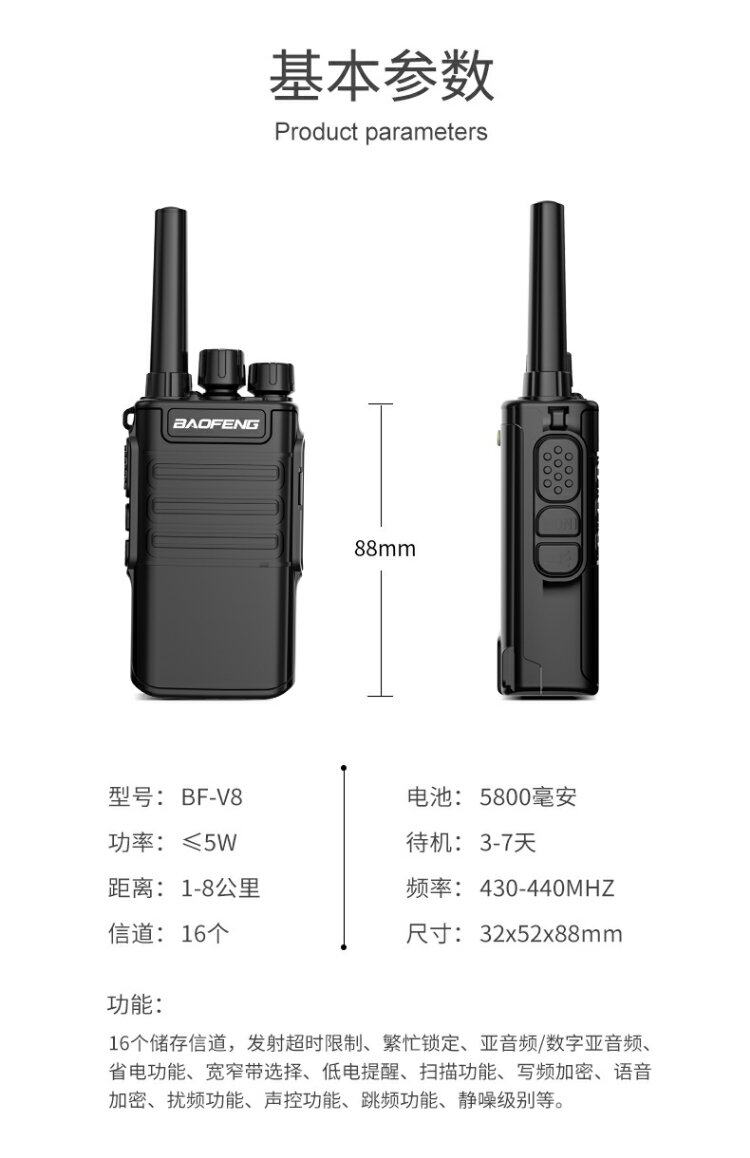 基本参数

Product parameters

BAOFENG

88mm

型号：BF-V8

功率：≤5W

距离：1-8公里

信道：16个

电池：5800毫安

待机：3-7天

频率：430-440MHZ

尺寸：32x52x88mm

功能：

16个储存信道，发射超时限制、繁忙锁定、亚音频/数字亚音频、省电功能、宽窄带选择、低电提醒、扫描功能、写频加密、语音加密、扰频功能、声控功能、跳频功能、静噪级别等。