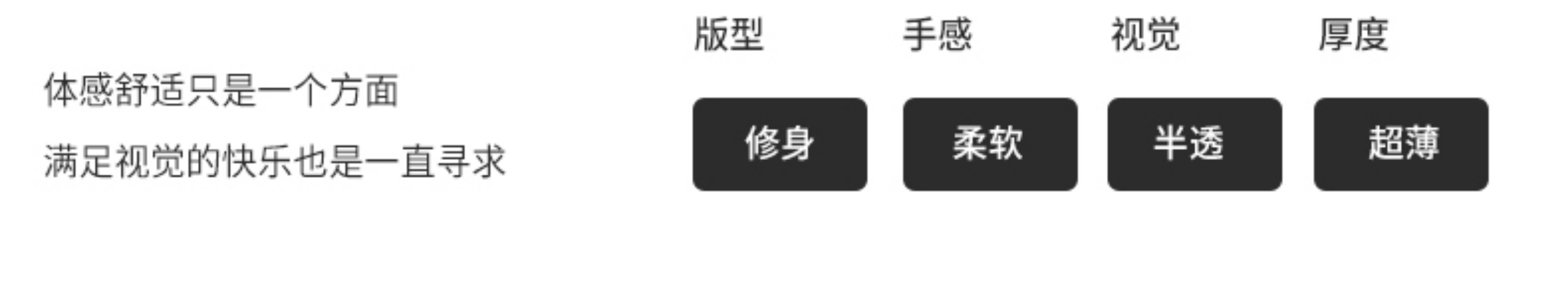 体感舒适只是一个方面

满足视觉的快乐也是一直寻求

版型 手感 视觉 厚度

修身 柔软 半透 超薄