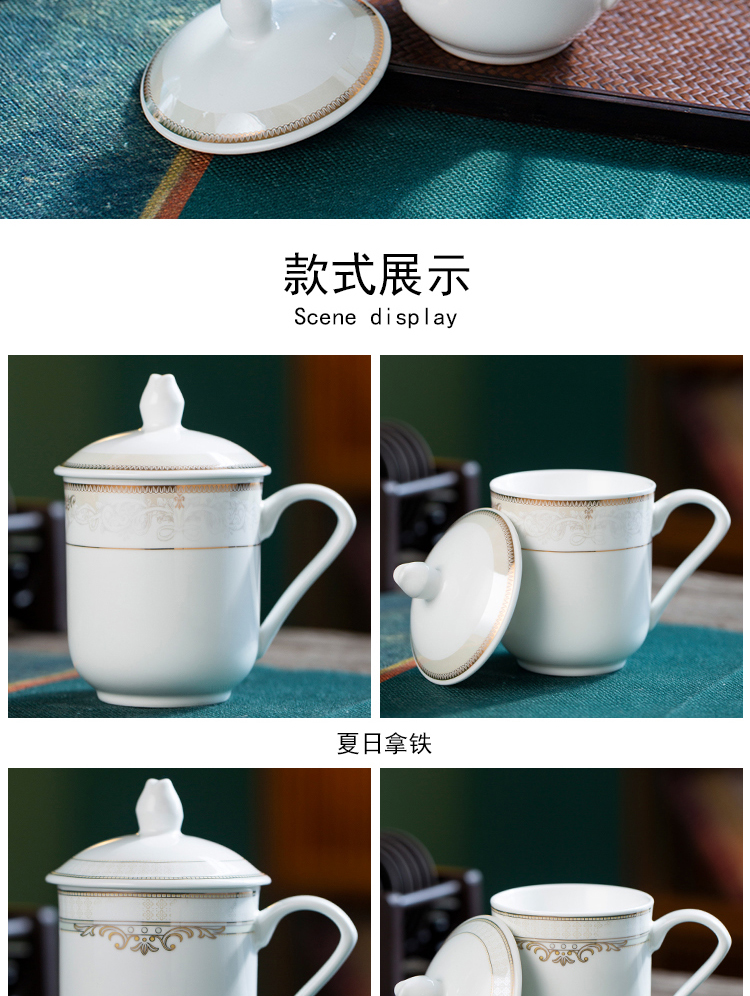 款式展示
Scene display

夏日拿铁