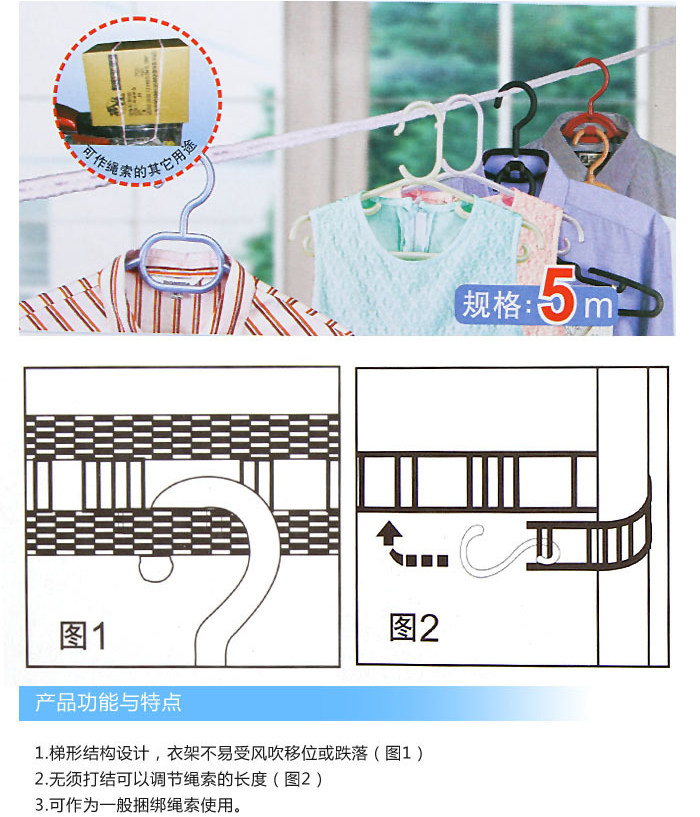 可作绳索的其它用途

规格:5m

图1

图2

产品功能与特点

1.梯形结构设计，衣架不易受风吹移位或跌落（图1）
2.无须打结可以调节绳索的长度（图2）
3.可作为一般捆绑绳索使用。