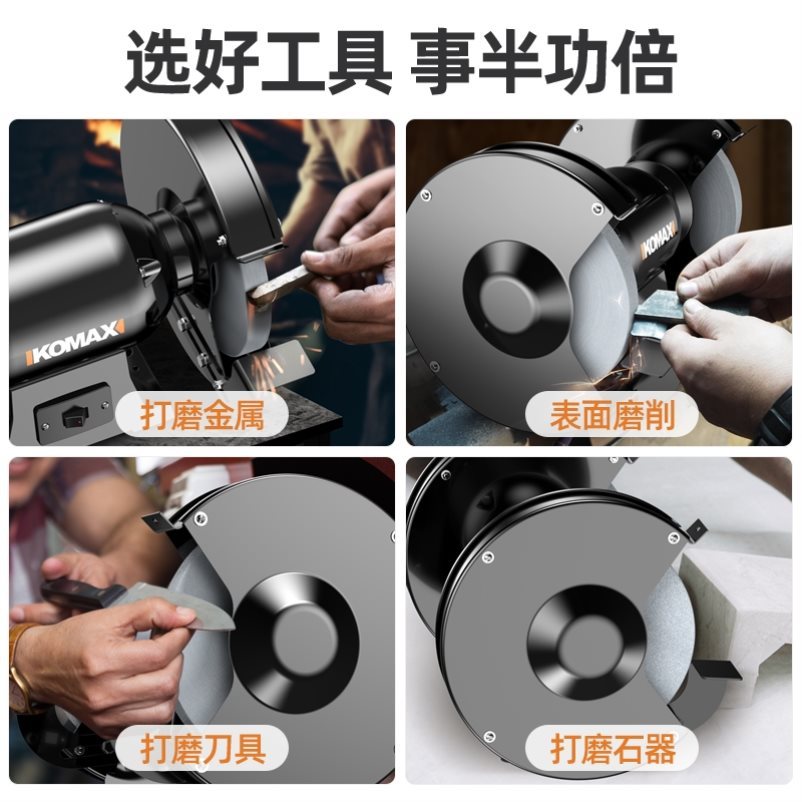 选好工具 事半功倍

KOMAX

打磨金属

KOMAX

表面磨削

打磨刀具

打磨石器