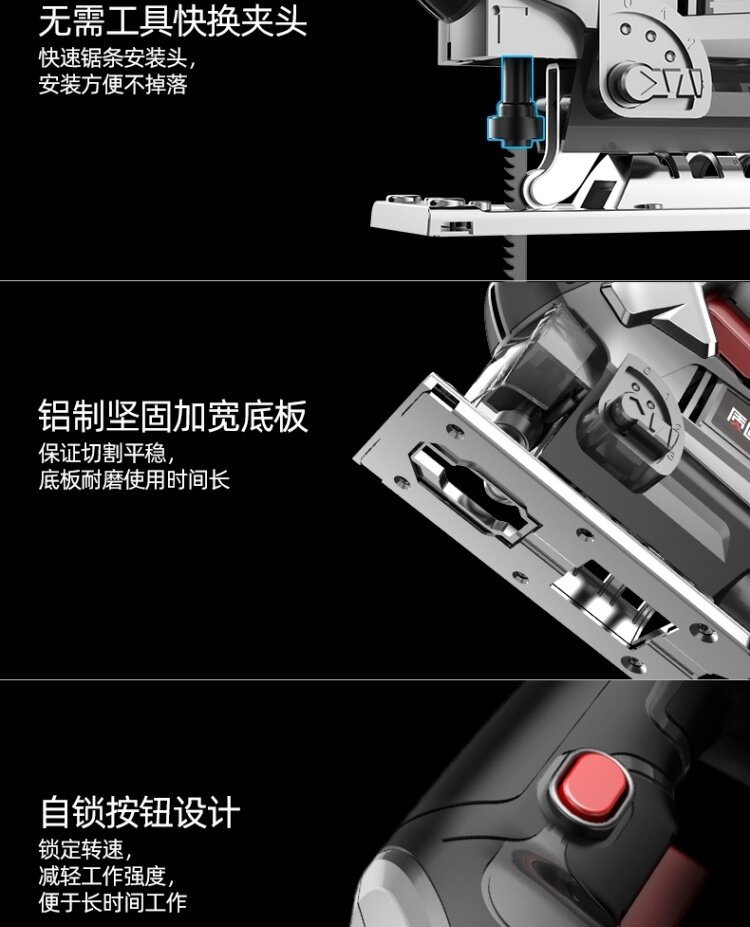 无需工具快换夹头
快速锯条安装头，
安装方便不掉落

铝制坚固加宽底板
保证切割平稳，
底板耐磨使用时间长

自锁按钮设计
锁定转速，
减轻工作强度，
便于长时间工作