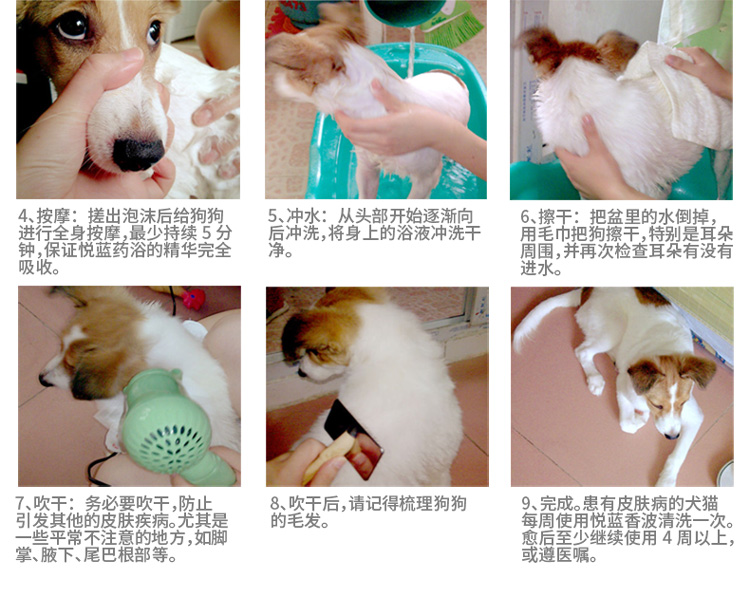 4、按摩：搓出泡沫后给狗狗进行全身按摩，最少持续 5 分钟，保证悦蓝药浴的精华完全吸收。

5、冲水：从头部开始逐渐向后冲洗，将身上的浴液冲洗干净。

6、擦干：把盆里的水倒掉，用毛巾把狗擦干，特别是耳朵周围，并再次检查耳朵有没有进水。

7、吹干：务必要吹干，防止引发其他的皮肤疾病。尤其是一些平常不注意的地方，如脚掌、腋下、尾巴根部等。

8、吹干后，请记得梳理狗狗的毛发。

9、完成。患有皮肤病的犬猫每周使用悦蓝香波清洗一次。愈后至少继续使用 4 周以上，或遵医嘱。