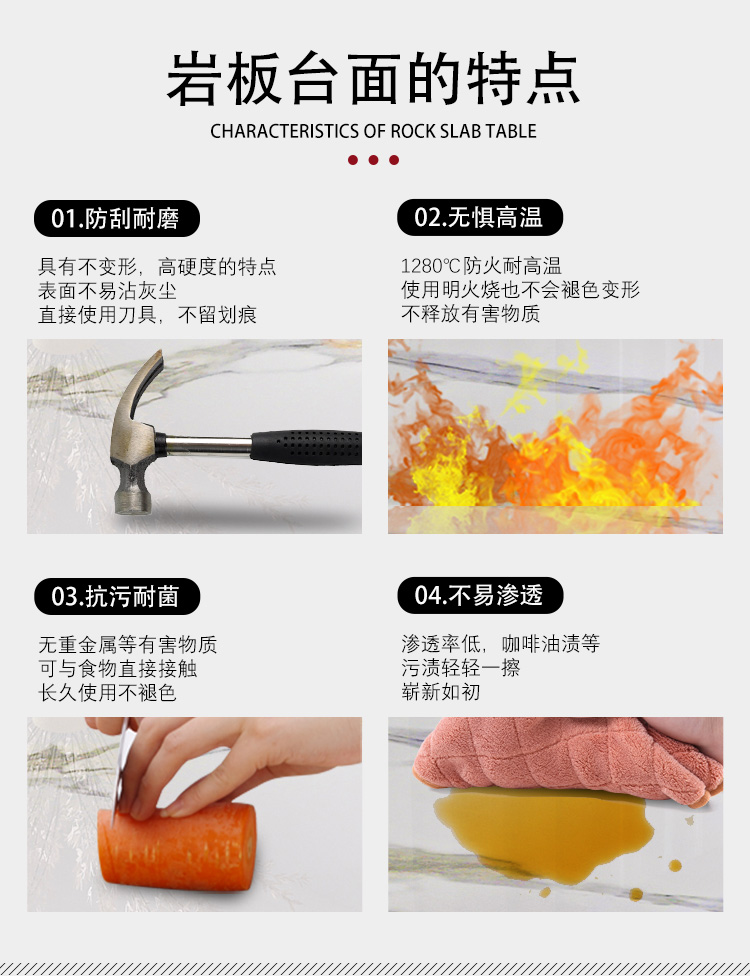 岩板台面的特点
CHARACTERISTICS OF ROCK SLAB TABLE

01.防刮耐磨

具有不变形，高硬度的特点
表面不易沾灰尘
直接使用刀具，不留划痕

02.无惧高温

1280℃防火耐高温
使用明火烧也不会褪色变形
不释放有害物质

03.抗污耐菌

无重金属等有害物质
可与食物直接接触
长久使用不褪色

04.不易渗透

渗透率低，咖啡油渍等
污渍轻轻一擦
崭新如初