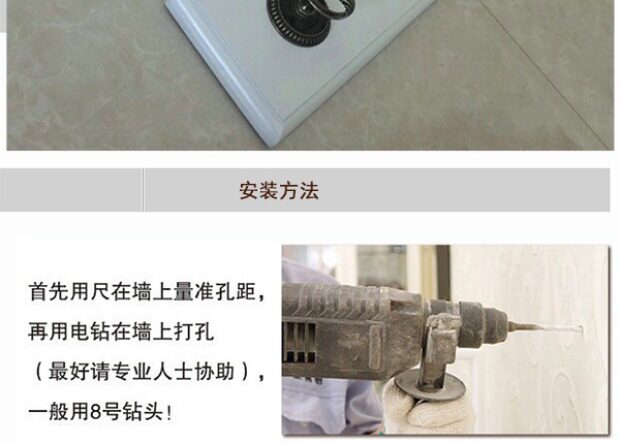 安装方法

首先用尺在墙上量准孔距，再用电钻在墙上打孔（最好请专业人士协助），一般用8号钻头！