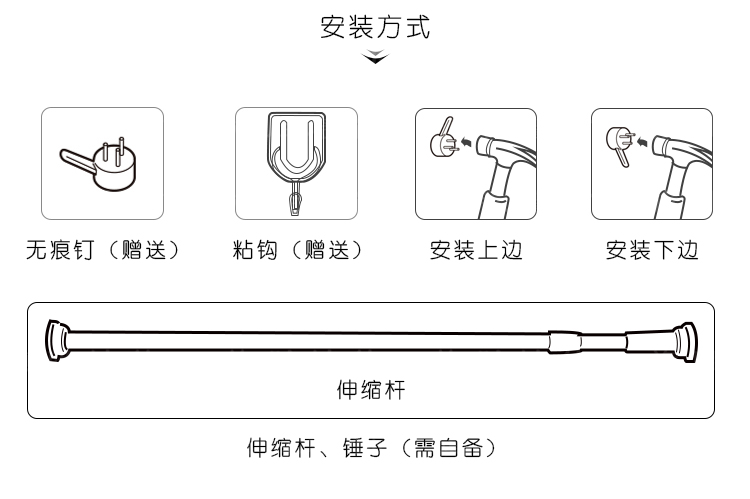 安装方式

无痕钉（赠送）

粘钩（赠送）

安装上边

安装下边

伸缩杆

伸缩杆、锤子（需自备）