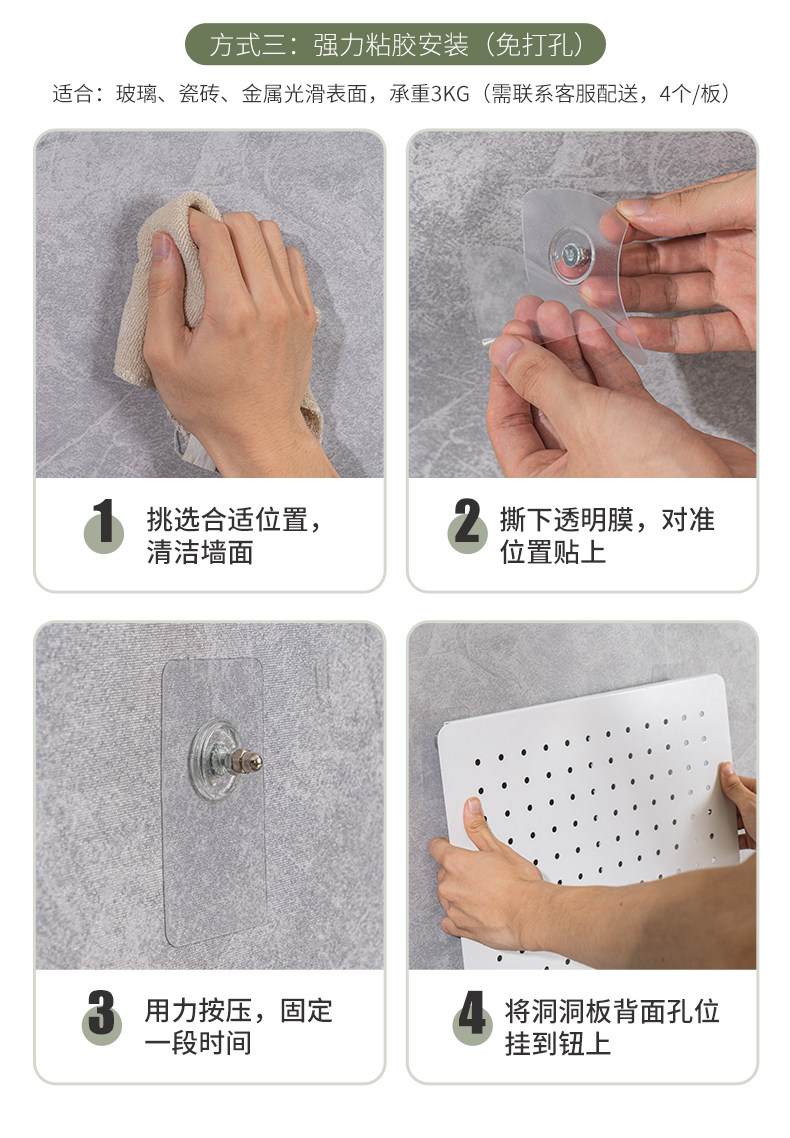 方式三：强力粘胶安装（免打孔）

适合：玻璃、瓷砖、金属光滑表面，承重3KG（需联系客服配送，4个/板）

1 挑选合适位置，清洁墙面

2 撕下透明膜，对准位置贴上

3 用力按压，固定一段时间

4 将洞洞板背面孔位挂到钮上