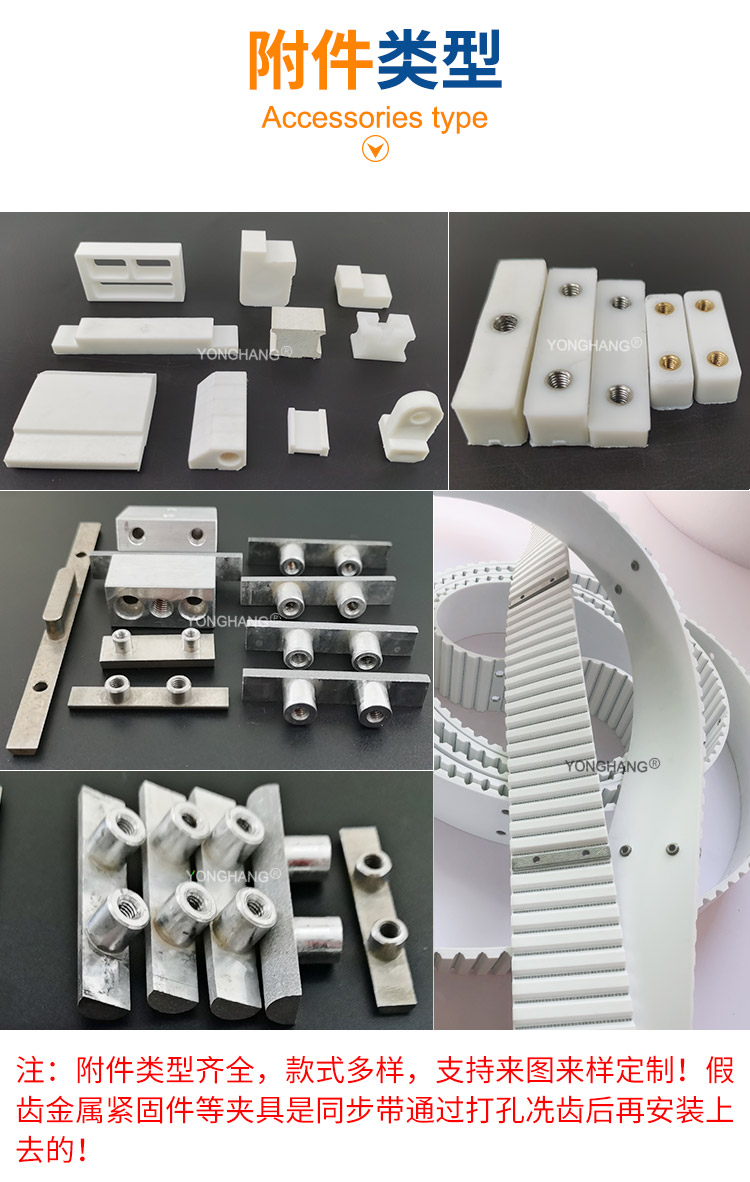 附件类型
Accessories type

YONGHANG®

YONGHANG®

YONGHANG®

YONGHANG®

YONGHANG®

注：附件类型齐全，款式多样，支持来图来样定制！假齿金属紧固件等夹具是同步带通过打孔洗齿后再安装上去的！