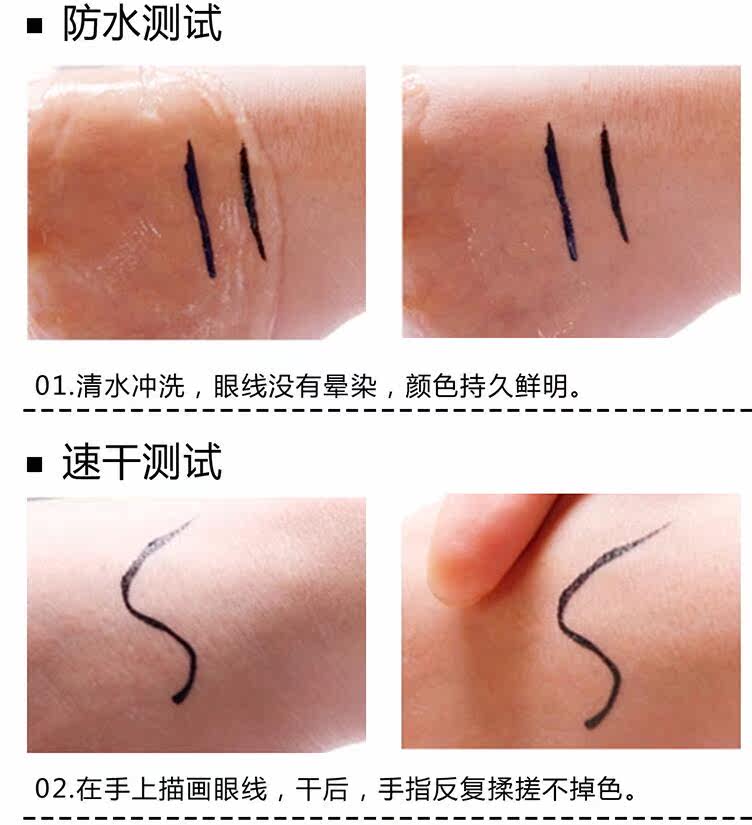 ■ 防水测试

01.清水冲洗，眼线没有晕染，颜色持久鲜明。

■ 速干测试

02.在手上描画眼线，干后，手指反复揉搓不掉色。