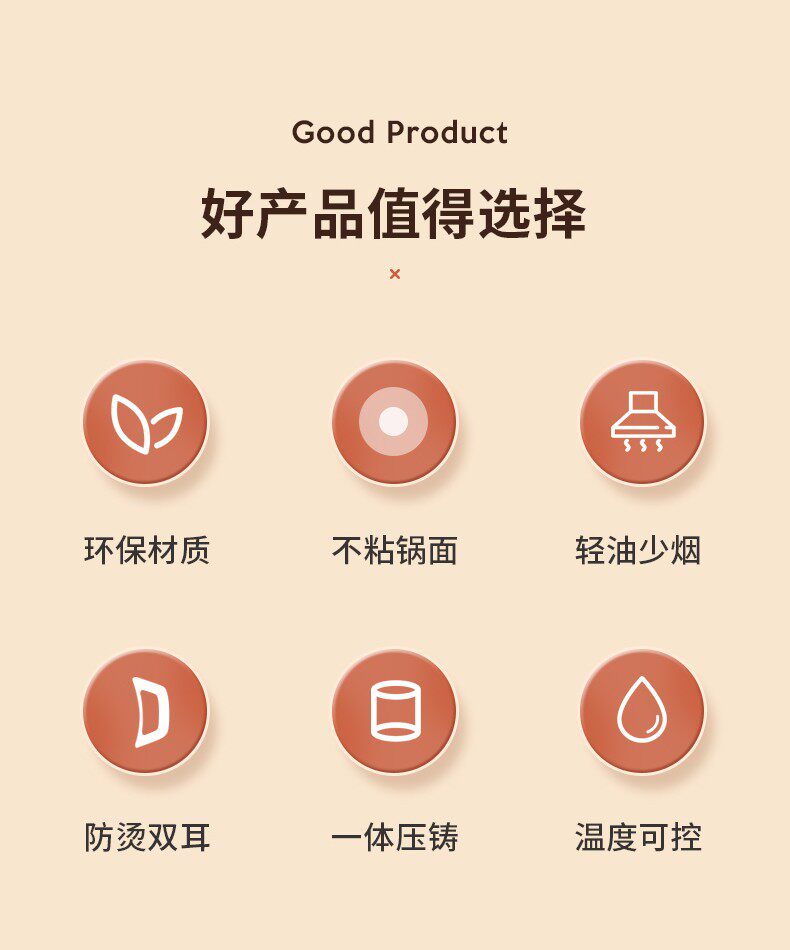 Good Product

好产品值得选择

×

环保材质

不粘锅面

轻油少烟

防烫双耳

一体压铸

温度可控