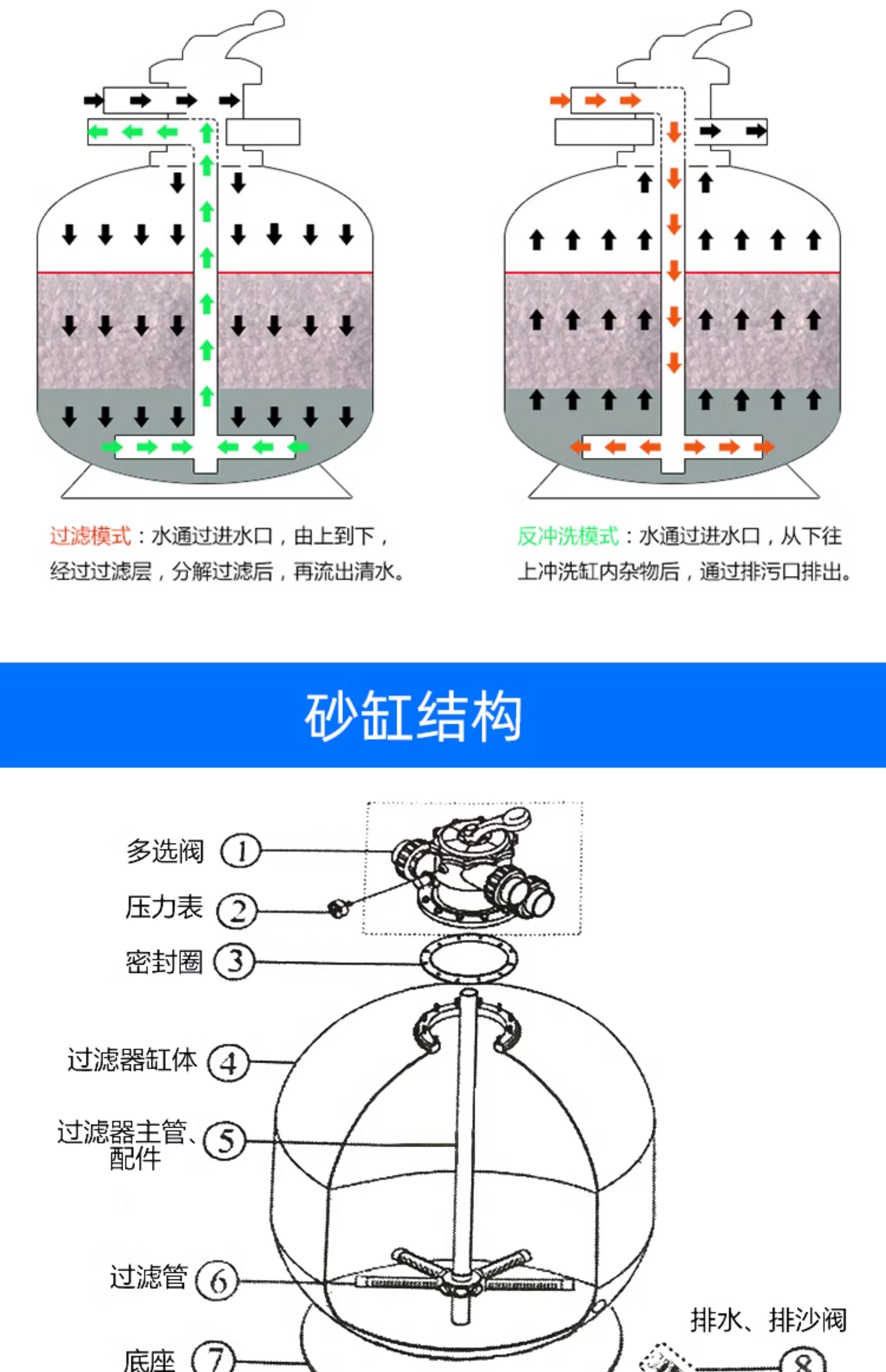 过滤模式：水通过进水口，由上到下，经过过滤层，分解过滤后，再流出清水。

反冲洗模式：水通过进水口，从下往上冲洗缸内杂物后，通过排污口排出。

砂缸结构

多选阀 1

压力表 2

密封圈 3

过滤器缸体 4

过滤器主管、配件 5

过滤管 6

底座 7

排水、排沙阀 8