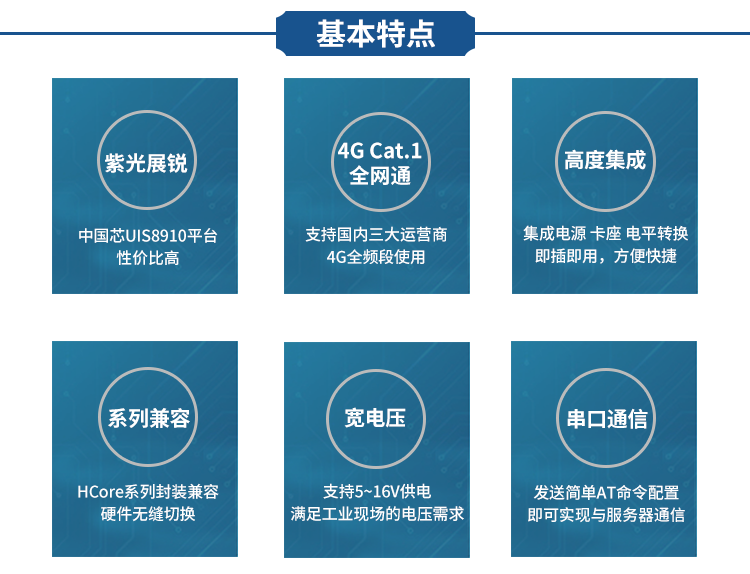 基本特点

紫光展锐

中国芯UIS8910平台
性价比高

4G Cat.1
全网通

支持国内三大运营商
4G全频段使用

高度集成

集成电源 卡座 电平转换
即插即用，方便快捷

系列兼容

HCore系列封装兼容
硬件无缝切换

宽电压

支持5~16V供电
满足工业现场的电压需求

串口通信

发送简单AT命令配置
即可实现与服务器通信