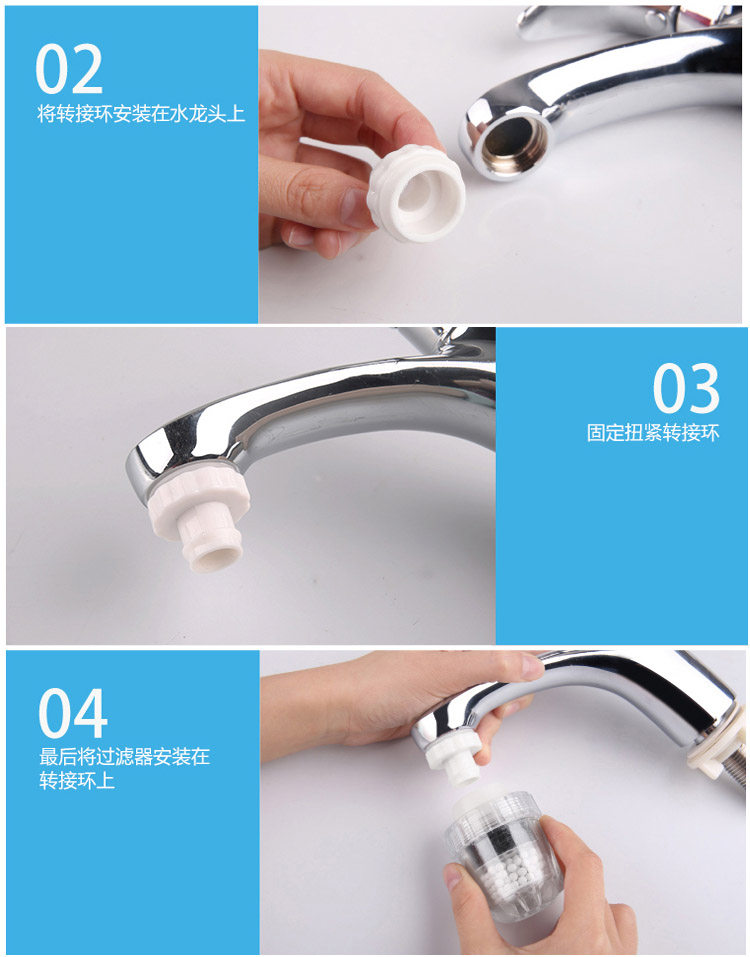 02
将转接环安装在水龙头上

03
固定扭紧转接环

04
最后将过滤器安装在转接环上