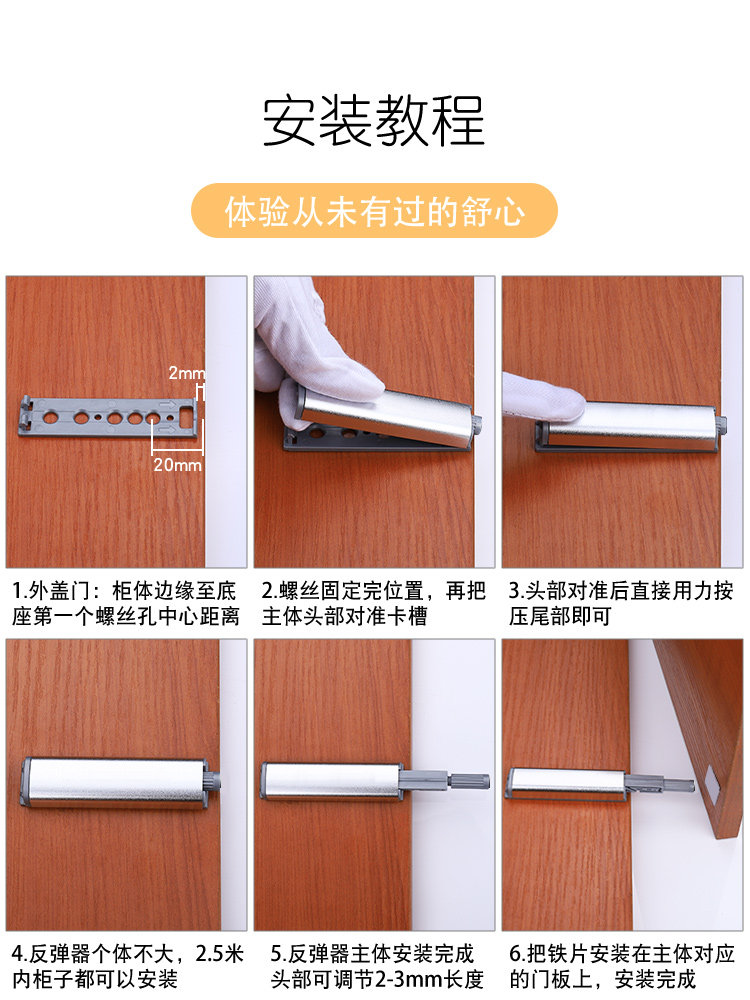 安装教程

体验从未有过的舒心

2mm

20mm

1.外盖门：柜体边缘至底座第一个螺丝孔中心距离

2.螺丝固定完位置，再把主体头部对准卡槽

3.头部对准后直接用力按压尾部即可

4.反弹器个体不大，2.5米内柜子都可以安装

5.反弹器主体安装完成头部可调节2-3mm长度

6.把铁片安装在主体对应的门板上，安装完成