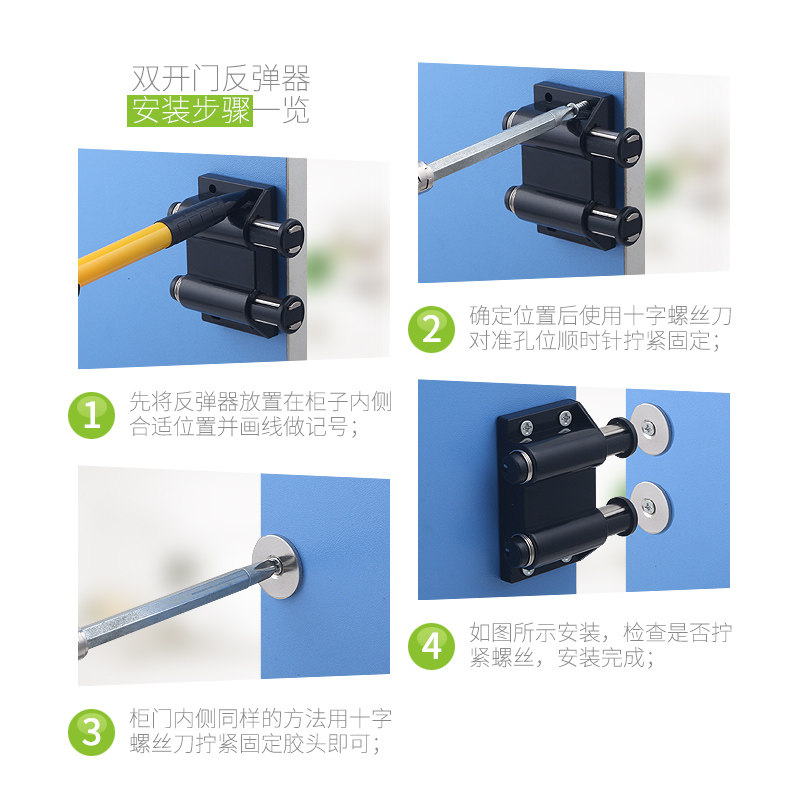 双开门反弹器
安装步骤一览

1 先将反弹器放置在柜子内侧合适位置并画线做记号；

2 确定位置后使用十字螺丝刀对准孔位顺时针拧紧固定；

3 柜门内侧同样的方法用十字螺丝刀拧紧固定胶头即可；

4 如图所示安装，检查是否拧紧螺丝，安装完成；